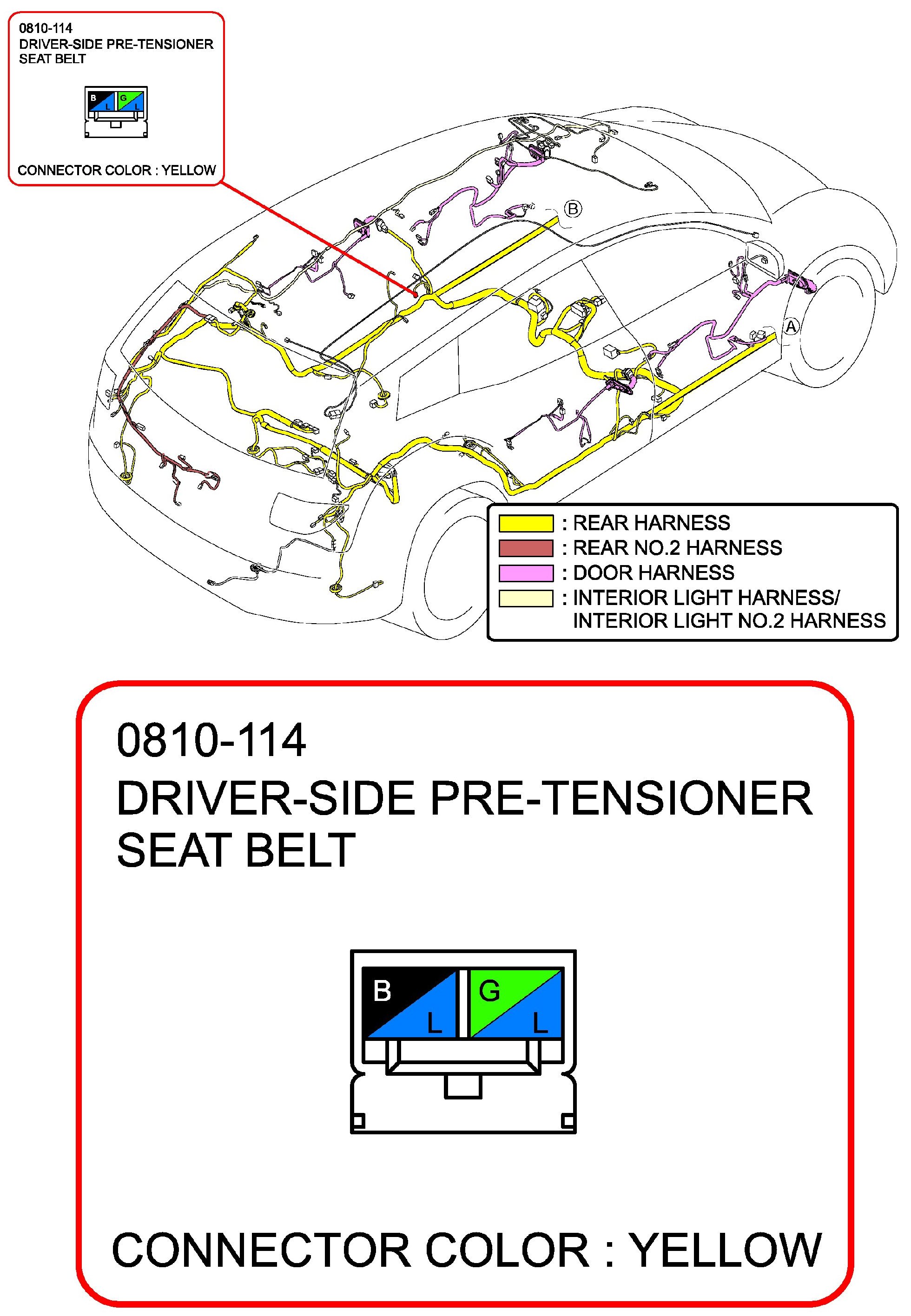 0810-114
DRIVER-SIDE PRE-TENSIONER SEAT BELT

B
L
G
L

CONNECTOR COLOR : YELLOW

B

A

: REAR HARNESS
: REAR NO.2 HARNESS
: DOOR HARNESS
: INTERIOR LIGHT HARNESS/ INTERIOR LIGHT NO.2 HARNESS

0810-114
DRIVER-SIDE PRE-TENSIONER SEAT BELT

B
L
G
L

CONNECTOR COLOR : YELLOW