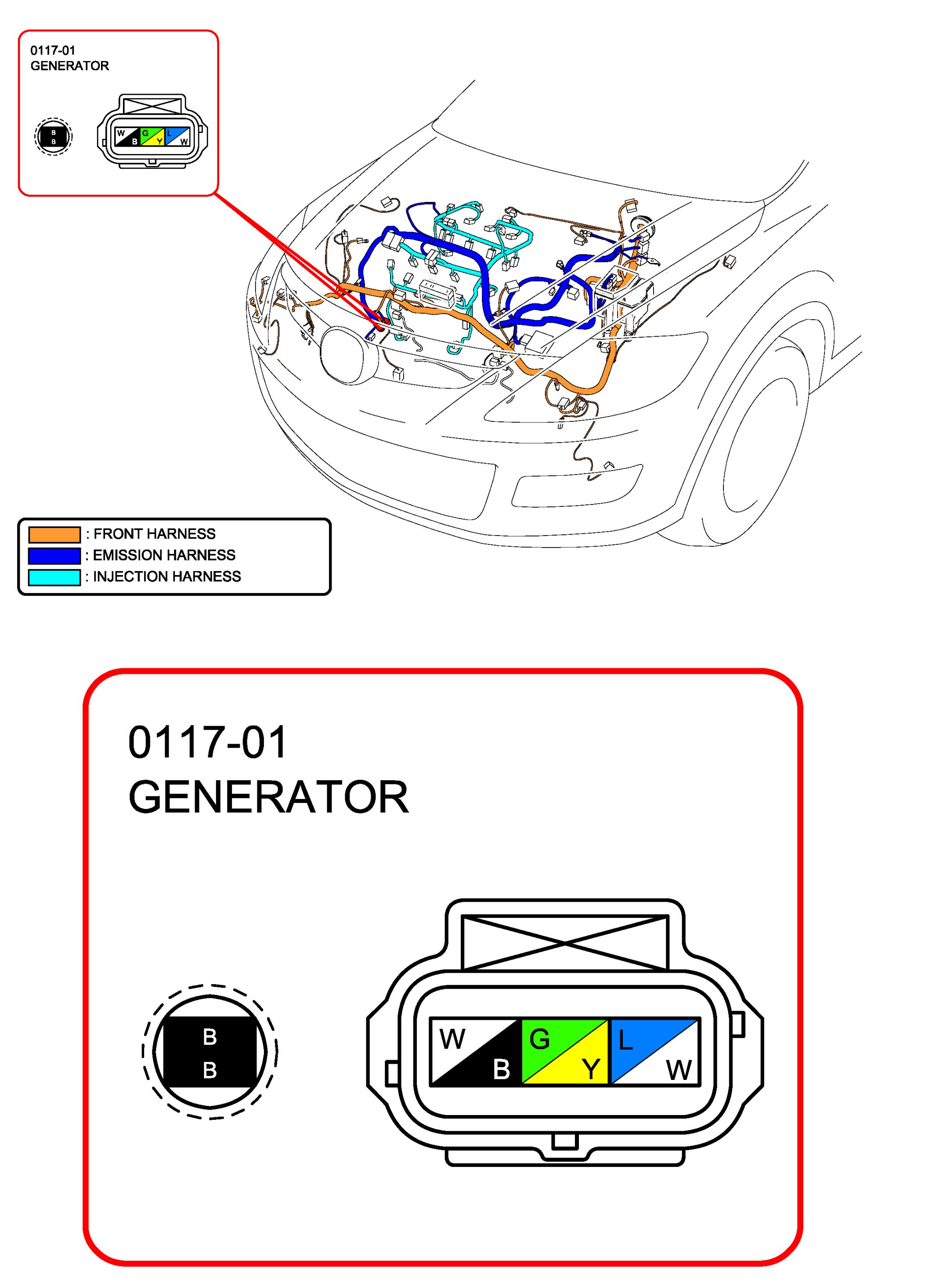 0117-01
GENERATOR

B
B

W
B
G
Y
L
W

: FRONT HARNESS
: EMISSION HARNESS
: INJECTION HARNESS

0117-01
GENERATOR

B
B

W
B
G
Y
L
W