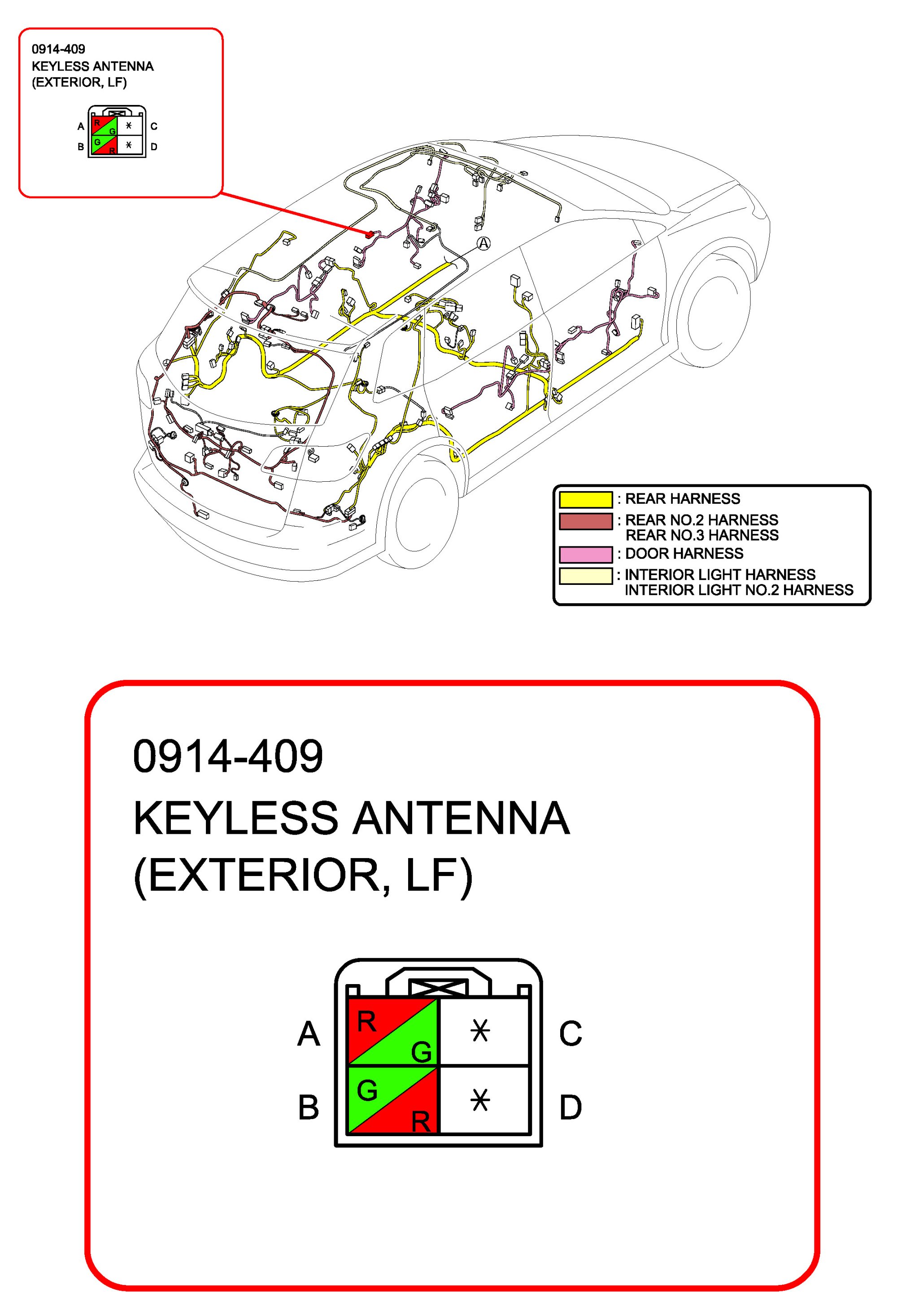 0914-409
KEYLESS ANTENNA
(EXTERIOR, LF)

A R G * C
B G R * D

A

: REAR HARNESS
: REAR NO.2 HARNESS
REAR NO.3 HARNESS
: DOOR HARNESS
: INTERIOR LIGHT HARNESS
INTERIOR LIGHT NO.2 HARNESS

0914-409
KEYLESS ANTENNA
(EXTERIOR, LF)

A R G * C
B G R * D