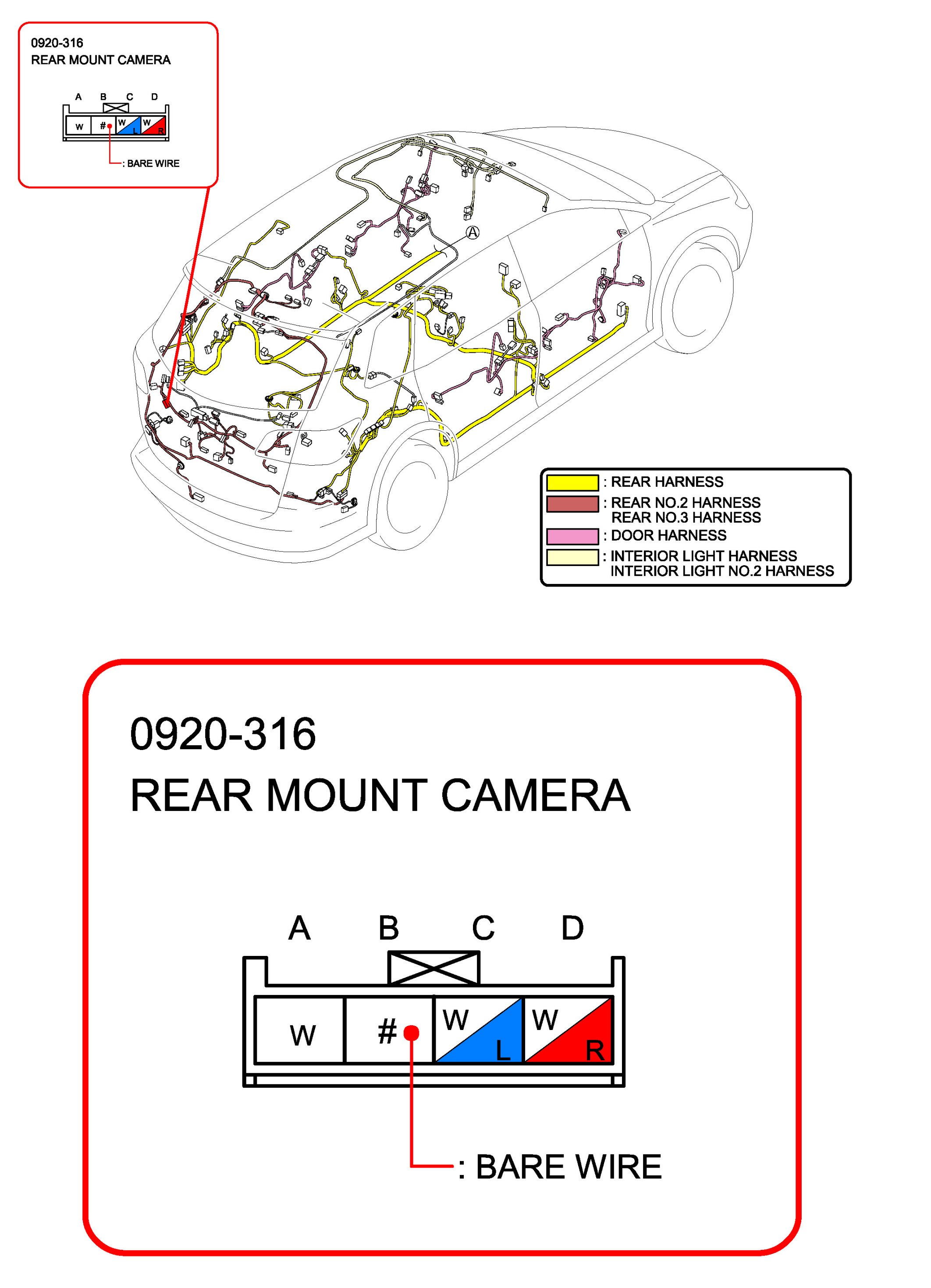 0920-316
REAR MOUNT CAMERA

A B C D

W # W L W R

: BARE WIRE

A

: REAR HARNESS
: REAR NO.2 HARNESS
REAR NO.3 HARNESS
: DOOR HARNESS
: INTERIOR LIGHT HARNESS
INTERIOR LIGHT NO.2 HARNESS

0920-316
REAR MOUNT CAMERA

A B C D

W # W L W R

: BARE WIRE