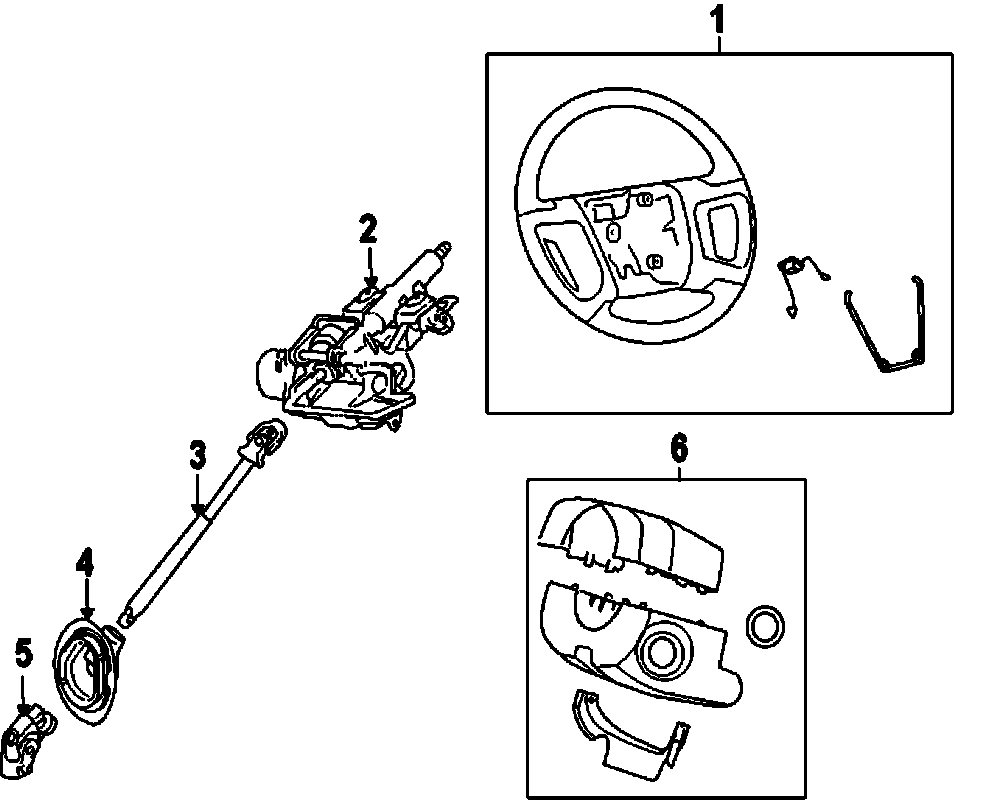 1
2
3
4
5
6