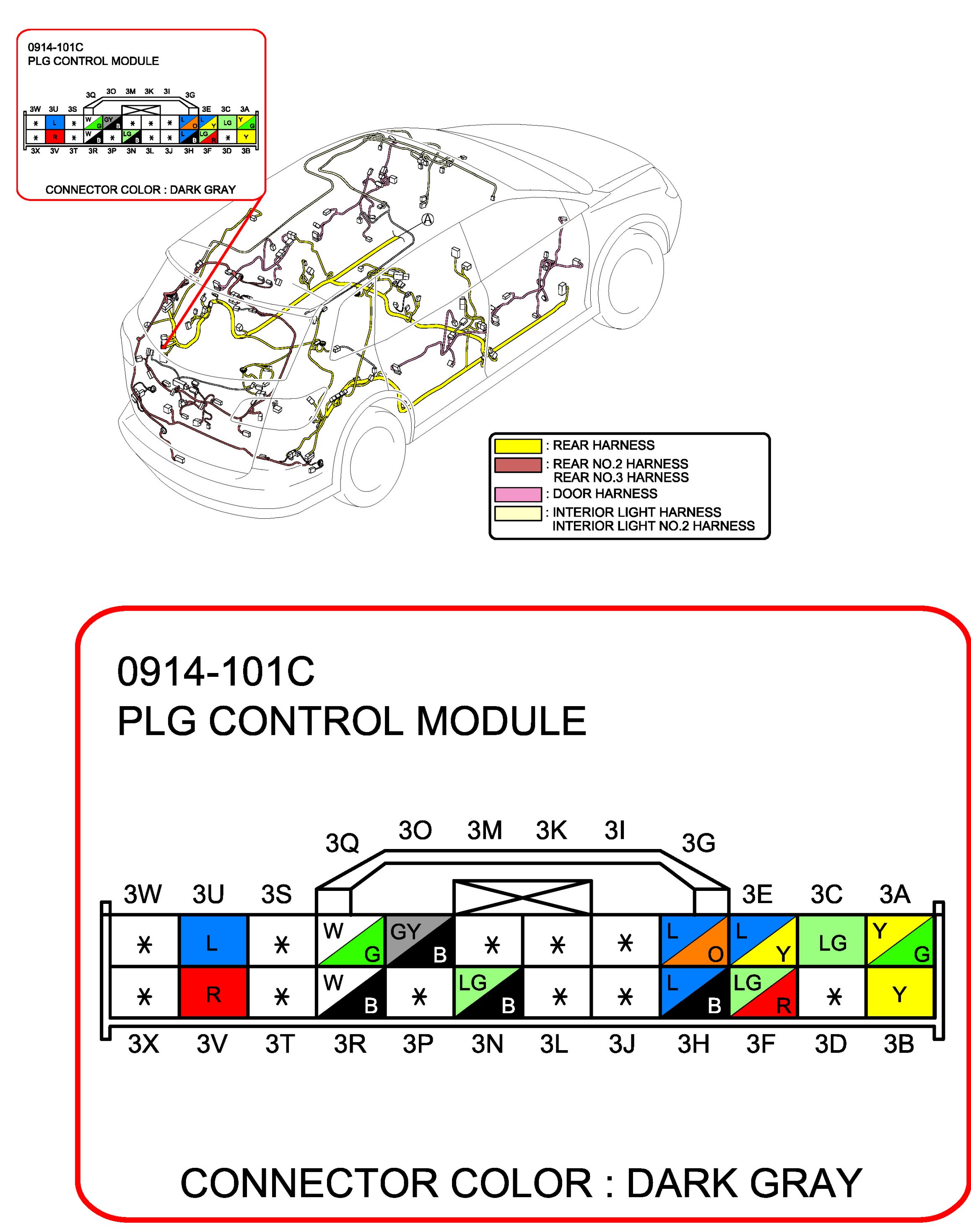 0914-101C
PLG CONTROL MODULE

3Q 3O 3M 3K 3I 3G
3W 3U 3S 3E 3C 3A

| * | L | * | W G | GY B | * | * | * | L O | L Y | LG | Y G |
|---|---|---|---|---|---|---|---|---|---|---|---|
| * | R | * | W B | * | LG B | * | * | L B | LG R | * | Y |

3X 3V 3T 3R 3P 3N 3L 3J 3H 3F 3D 3B

CONNECTOR COLOR : DARK GRAY

A

: REAR HARNESS
: REAR NO.2 HARNESS
REAR NO.3 HARNESS
: DOOR HARNESS
: INTERIOR LIGHT HARNESS
INTERIOR LIGHT NO.2 HARNESS

0914-101C
PLG CONTROL MODULE

3Q 3O 3M 3K 3I 3G
3W 3U 3S 3E 3C 3A

| * | L | * | W G | GY B | * | * | * | L O | L Y | LG | Y G |
|---|---|---|---|---|---|---|---|---|---|---|---|
| * | R | * | W B | * | LG B | * | * | L B | LG R | * | Y |

3X 3V 3T 3R 3P 3N 3L 3J 3H 3F 3D 3B

CONNECTOR COLOR : DARK GRAY