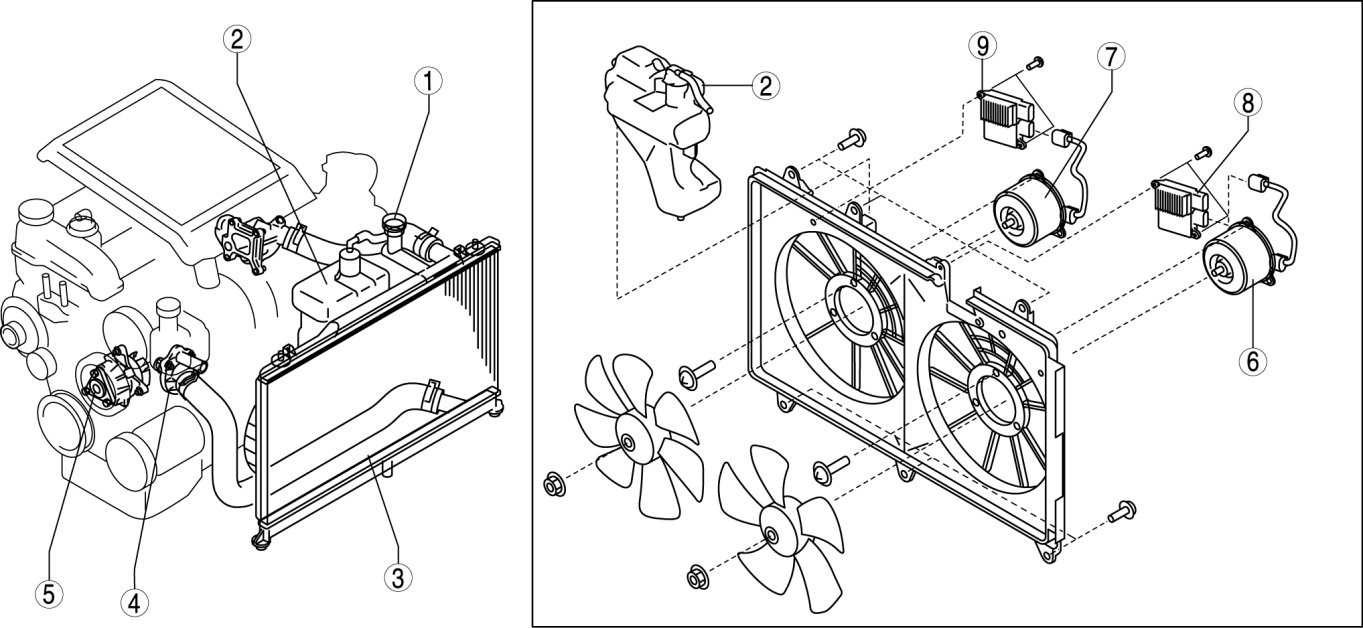 2
1
5
4
3
2
9
7
8
6