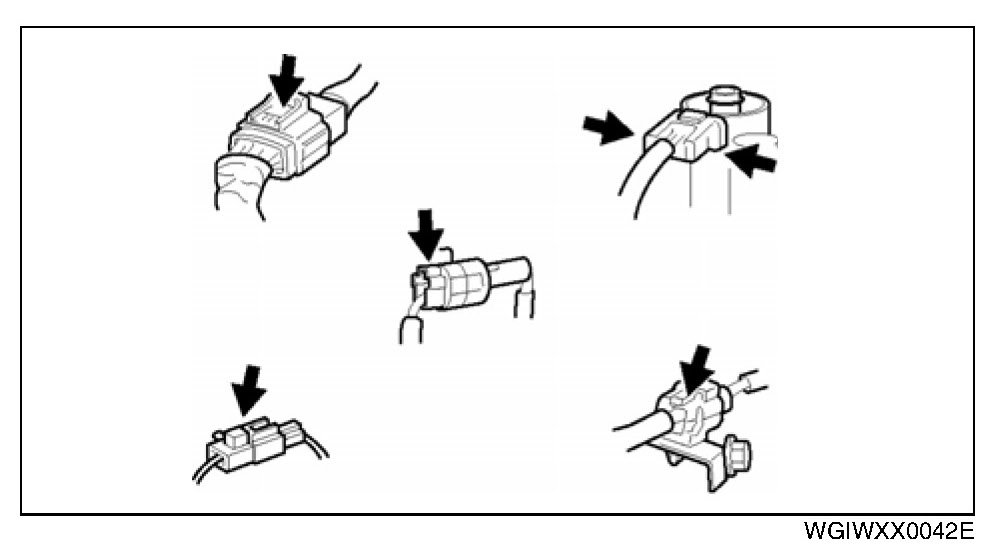 WGIWXX0042E