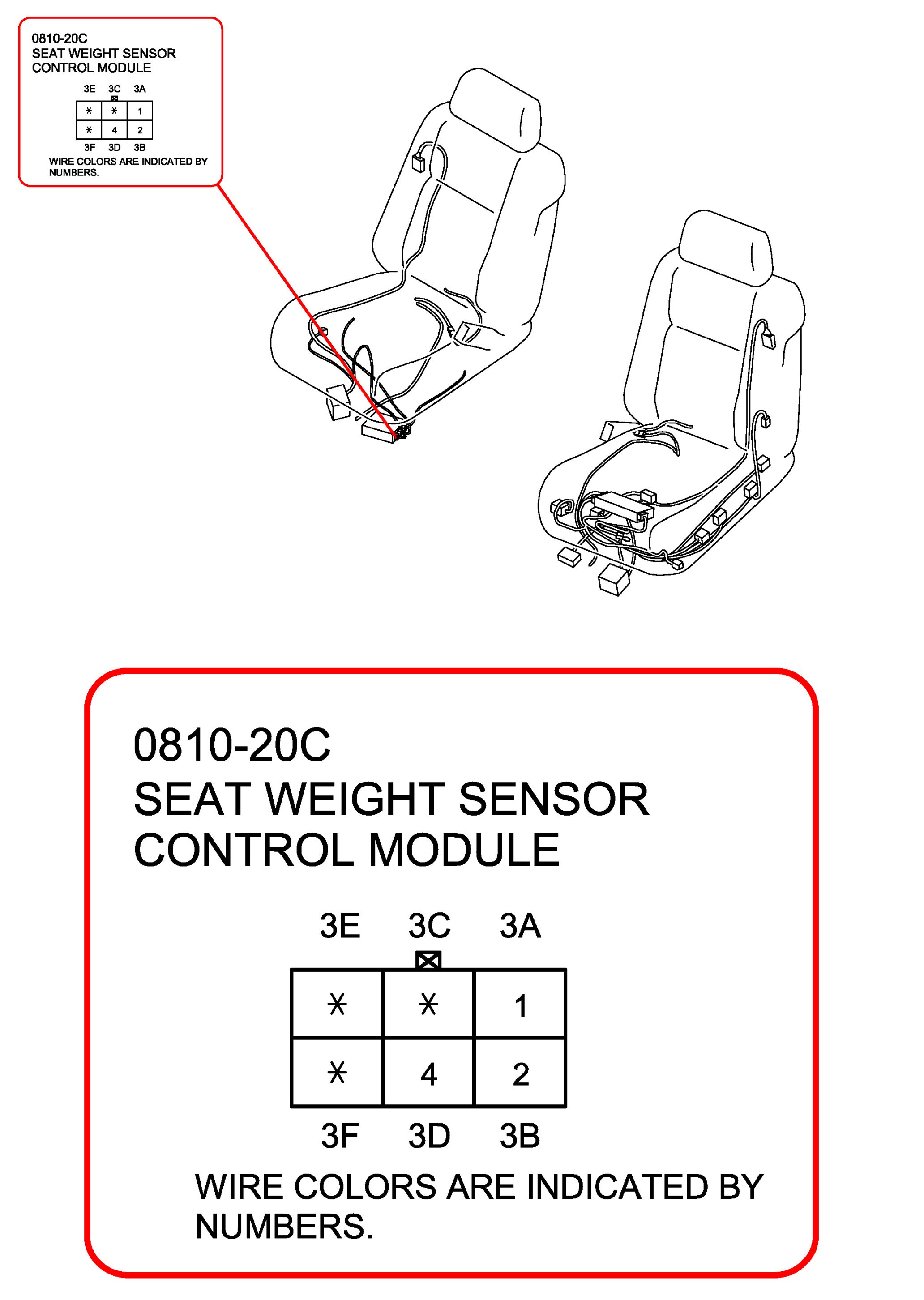 0810-20C
SEAT WEIGHT SENSOR CONTROL MODULE

3E 3C 3A

| * | * | 1 |
|---|---|---|
| * | 4 | 2 |

3F 3D 3B

WIRE COLORS ARE INDICATED BY NUMBERS.

0810-20C
SEAT WEIGHT SENSOR CONTROL MODULE

3E 3C 3A

| * | * | 1 |
|---|---|---|
| * | 4 | 2 |

3F 3D 3B

WIRE COLORS ARE INDICATED BY NUMBERS.