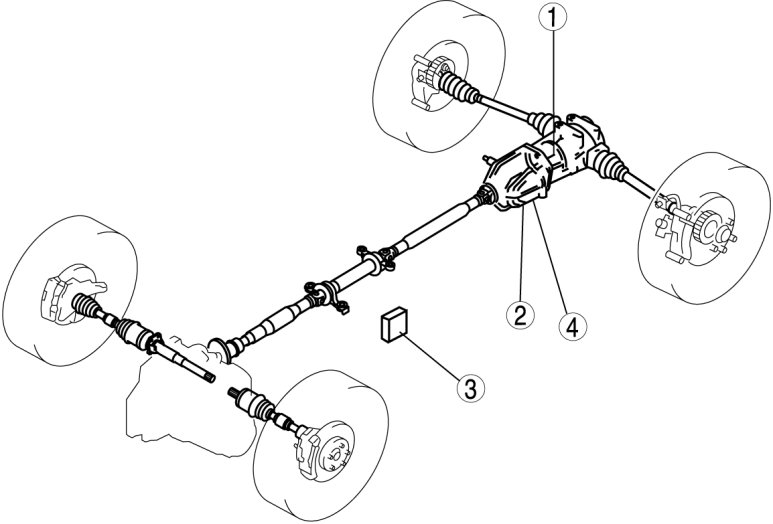 1
2
4
3