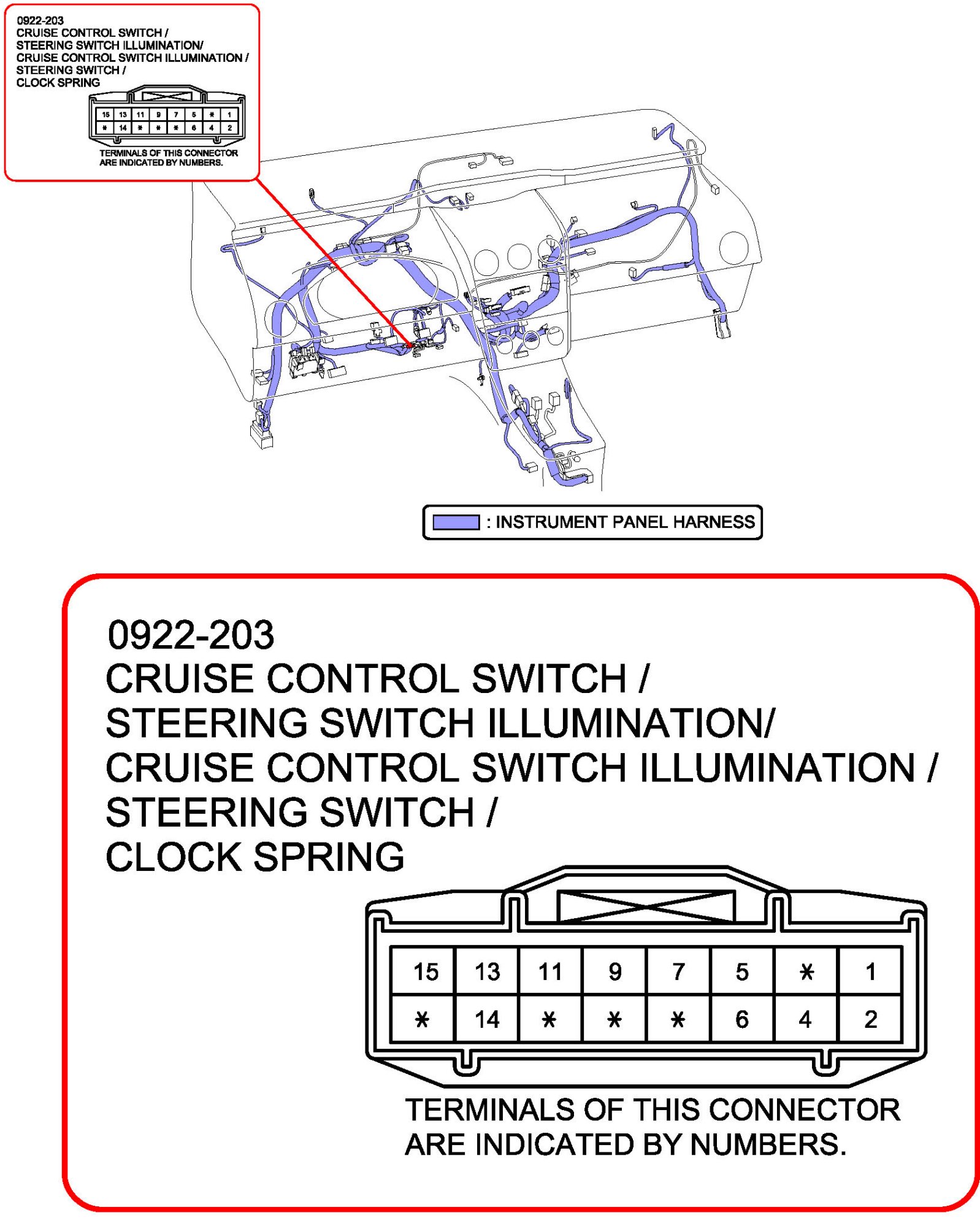 0922-203
CRUISE CONTROL SWITCH /
STEERING SWITCH ILLUMINATION/
CRUISE CONTROL SWITCH ILLUMINATION /
STEERING SWITCH /
CLOCK SPRING

| 15 | 13 | 11 | 9 | 7 | 5 | * | 1 |
|---|---|---|---|---|---|---|---|
| * | 14 | * | * | * | 6 | 4 | 2 |

TERMINALS OF THIS CONNECTOR ARE INDICATED BY NUMBERS.

: INSTRUMENT PANEL HARNESS

0922-203
CRUISE CONTROL SWITCH /
STEERING SWITCH ILLUMINATION/
CRUISE CONTROL SWITCH ILLUMINATION /
STEERING SWITCH /
CLOCK SPRING

| 15 | 13 | 11 | 9 | 7 | 5 | * | 1 |
|---|---|---|---|---|---|---|---|
| * | 14 | * | * | * | 6 | 4 | 2 |

TERMINALS OF THIS CONNECTOR ARE INDICATED BY NUMBERS.