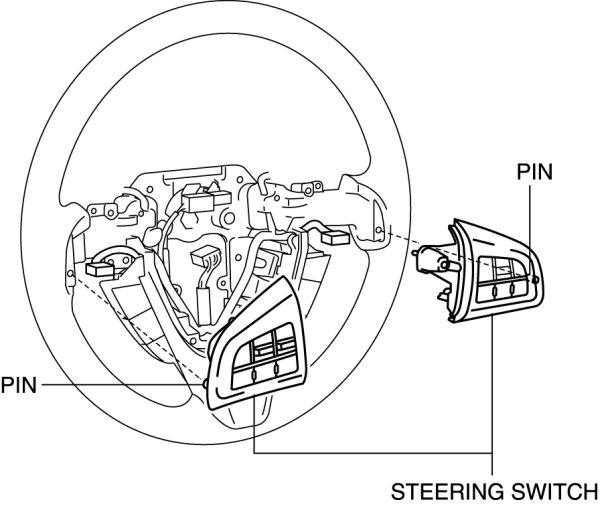 PIN

PIN

STEERING SWITCH