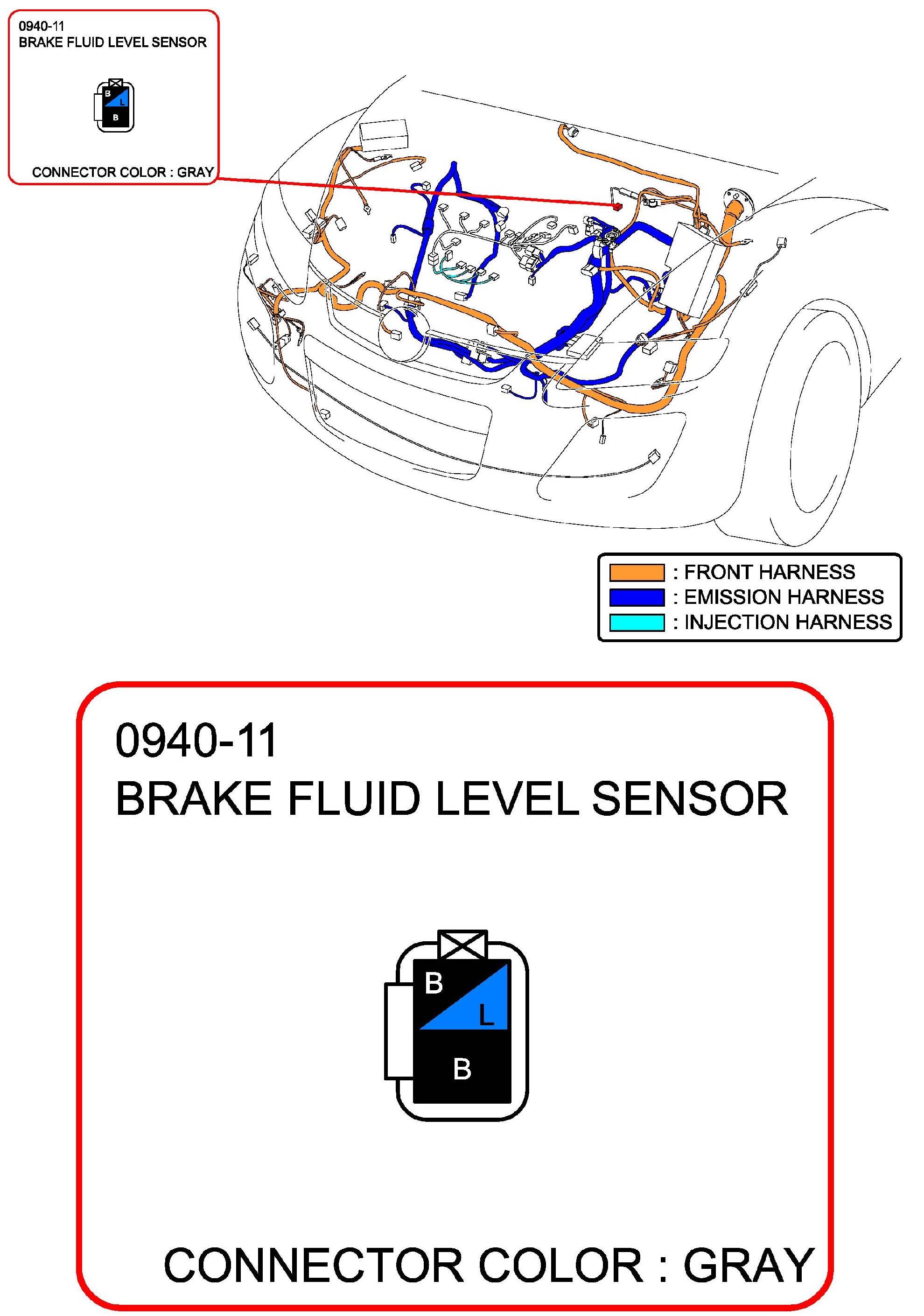 0940-11
BRAKE FLUID LEVEL SENSOR

B
L
B

CONNECTOR COLOR : GRAY

: FRONT HARNESS
: EMISSION HARNESS
: INJECTION HARNESS

0940-11
BRAKE FLUID LEVEL SENSOR

B
L
B

CONNECTOR COLOR : GRAY