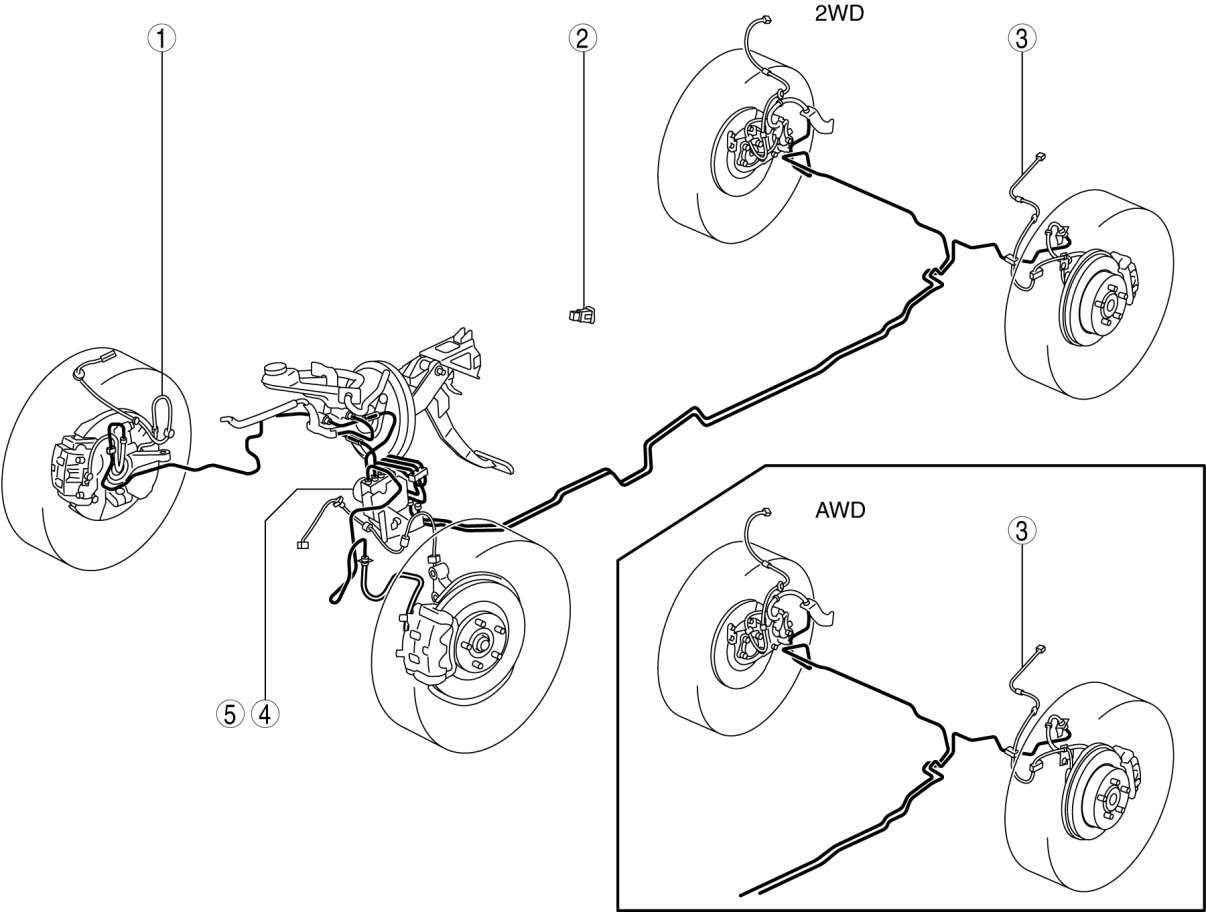 1

2

2WD

3

AWD

3

5 4