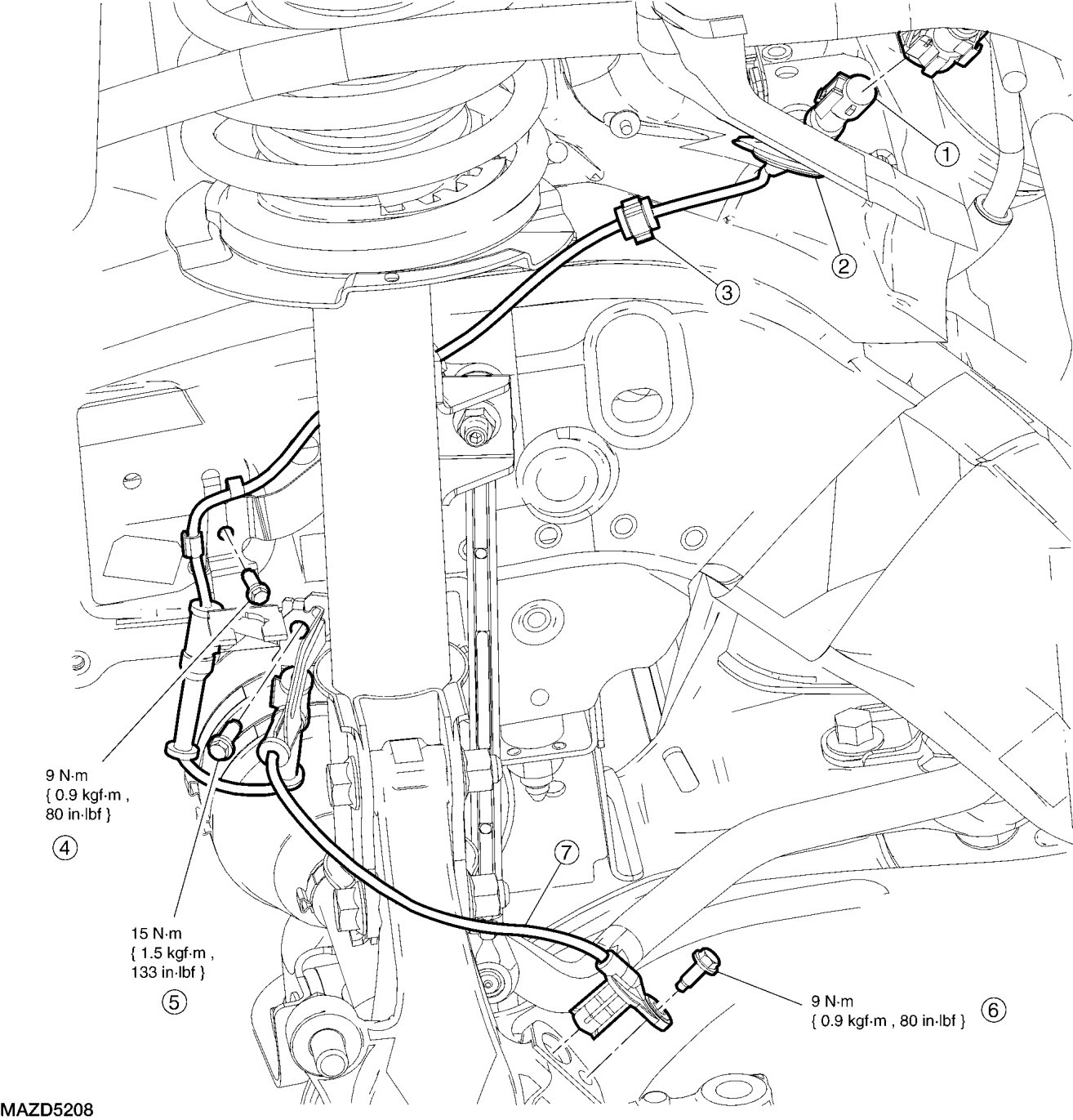 1

2

3

9 N·m
{ 0.9 kgf·m ,
80 in·lbf }

4

15 N·m
{ 1.5 kgf·m ,
133 in·lbf }

5

7

9 N·m
{ 0.9 kgf·m , 80 in·lbf }

6

MAZD5208