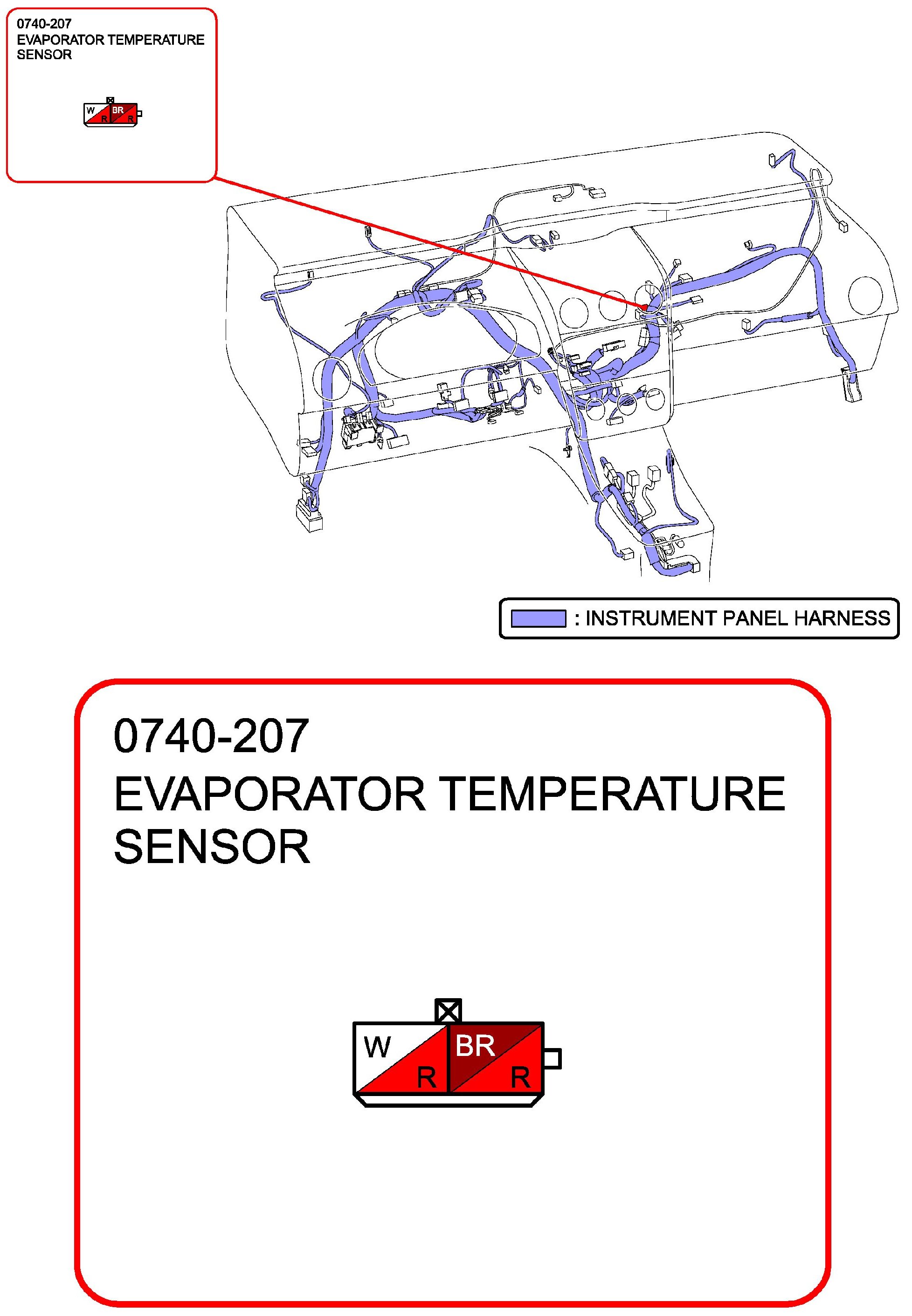 0740-207
EVAPORATOR TEMPERATURE SENSOR

W
R
BR
R

: INSTRUMENT PANEL HARNESS

0740-207
EVAPORATOR TEMPERATURE SENSOR

W
R
BR
R