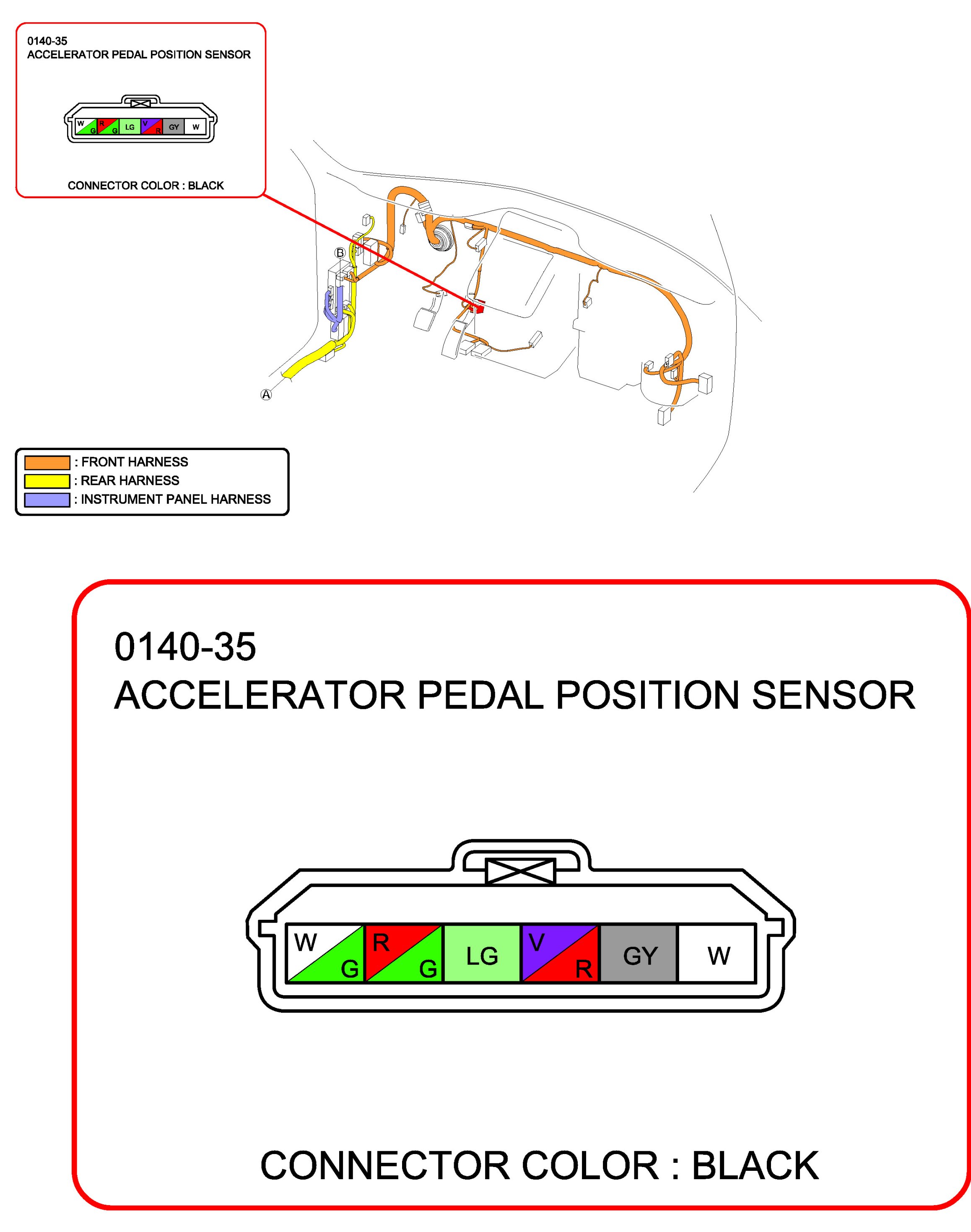 0140-35
ACCELERATOR PEDAL POSITION SENSOR

W G R G LG V R GY W

CONNECTOR COLOR : BLACK

B

A

: FRONT HARNESS
: REAR HARNESS
: INSTRUMENT PANEL HARNESS

0140-35
ACCELERATOR PEDAL POSITION SENSOR

W G R G LG V R GY W

CONNECTOR COLOR : BLACK