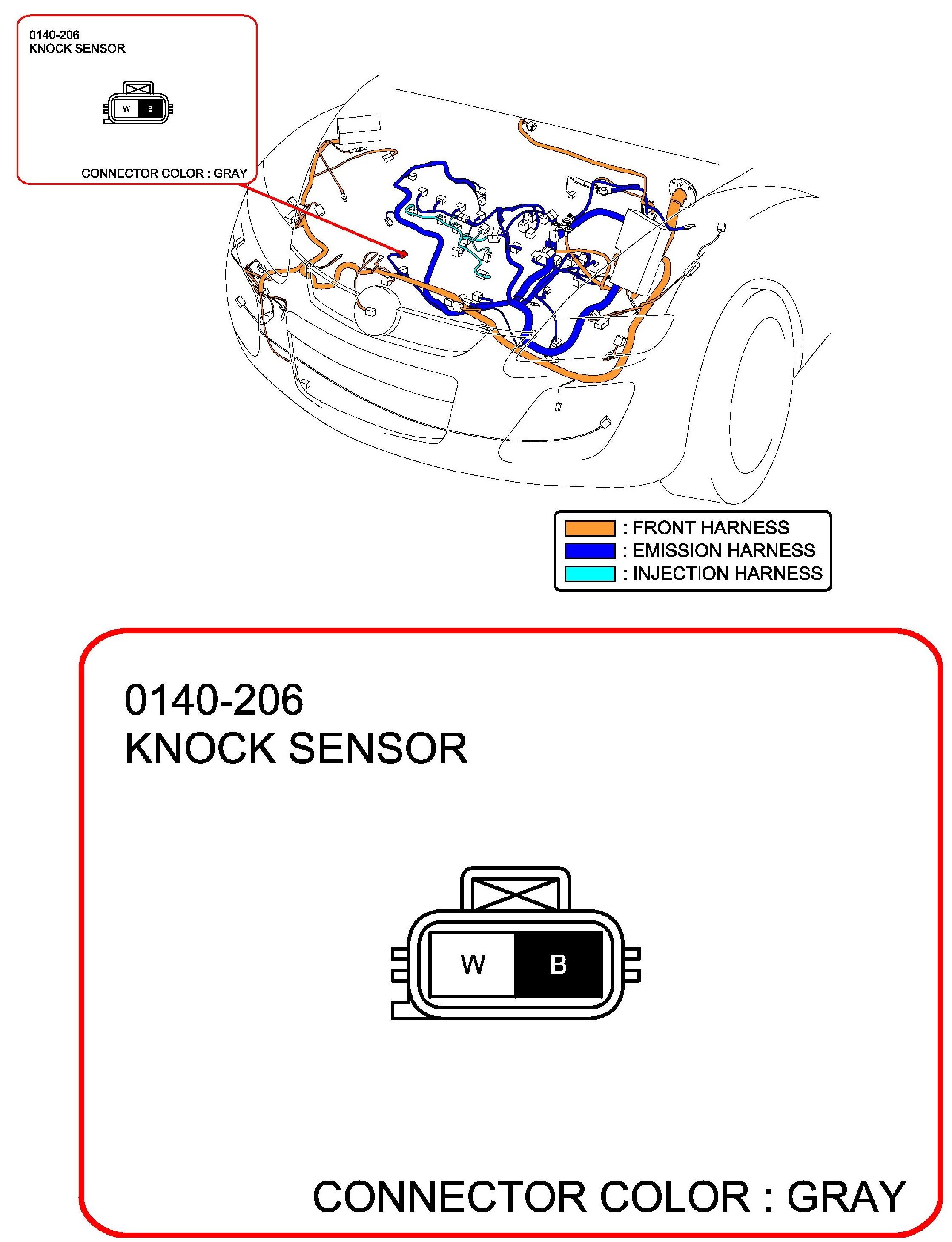 0140-206
KNOCK SENSOR

W B

CONNECTOR COLOR : GRAY

: FRONT HARNESS
: EMISSION HARNESS
: INJECTION HARNESS

0140-206
KNOCK SENSOR

W B

CONNECTOR COLOR : GRAY