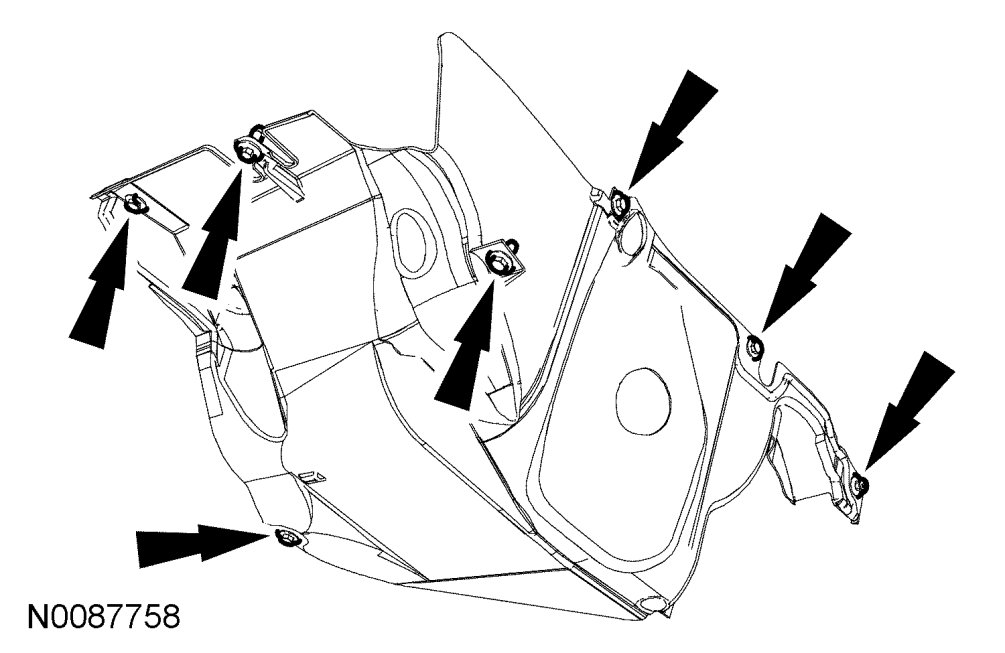 N0087758