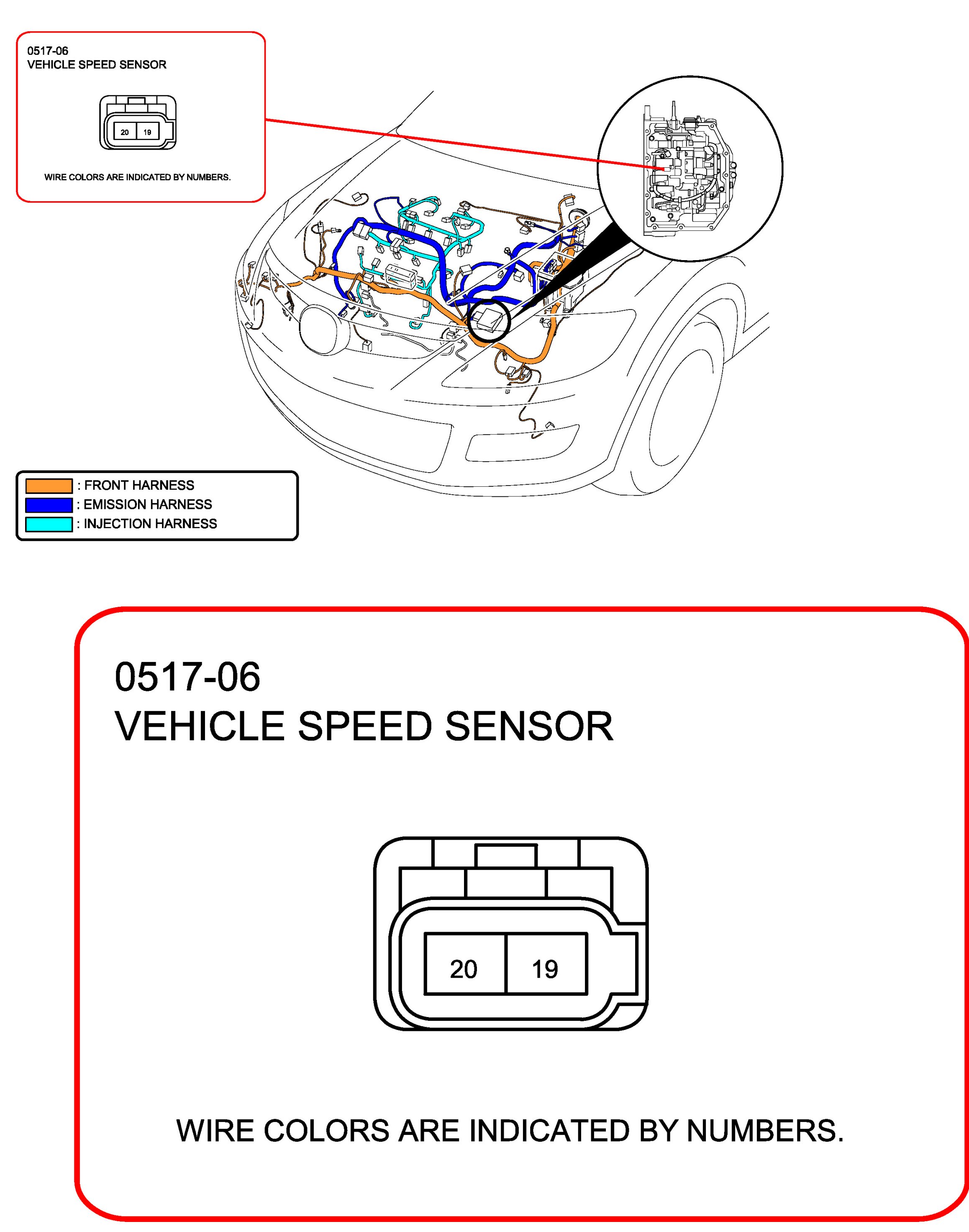 0517-06
VEHICLE SPEED SENSOR

20 19

WIRE COLORS ARE INDICATED BY NUMBERS.

: FRONT HARNESS
: EMISSION HARNESS
: INJECTION HARNESS

0517-06
VEHICLE SPEED SENSOR

20 19

WIRE COLORS ARE INDICATED BY NUMBERS.