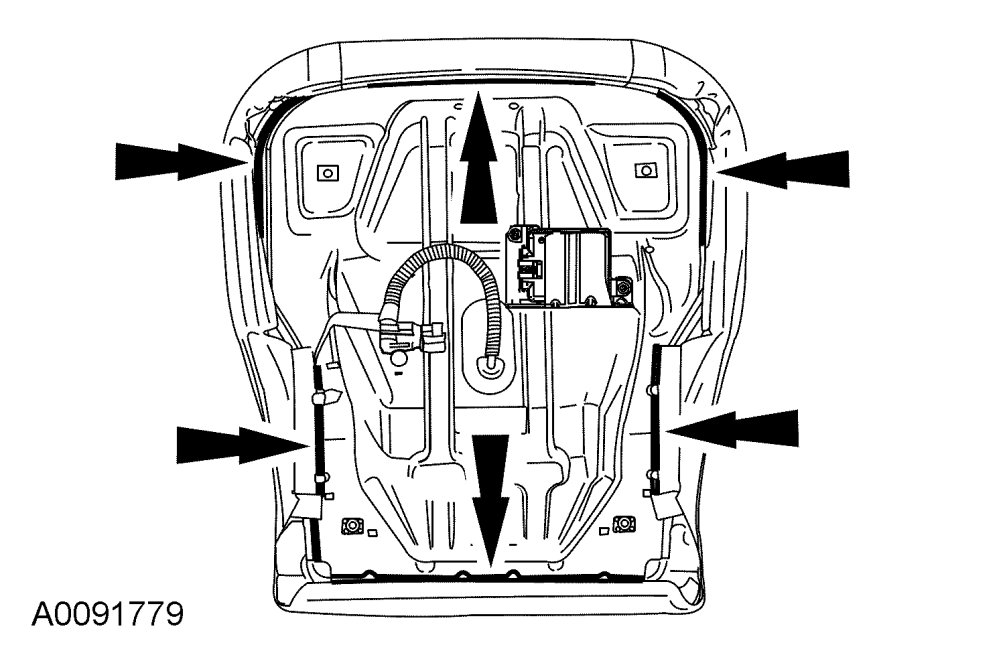 A0091779