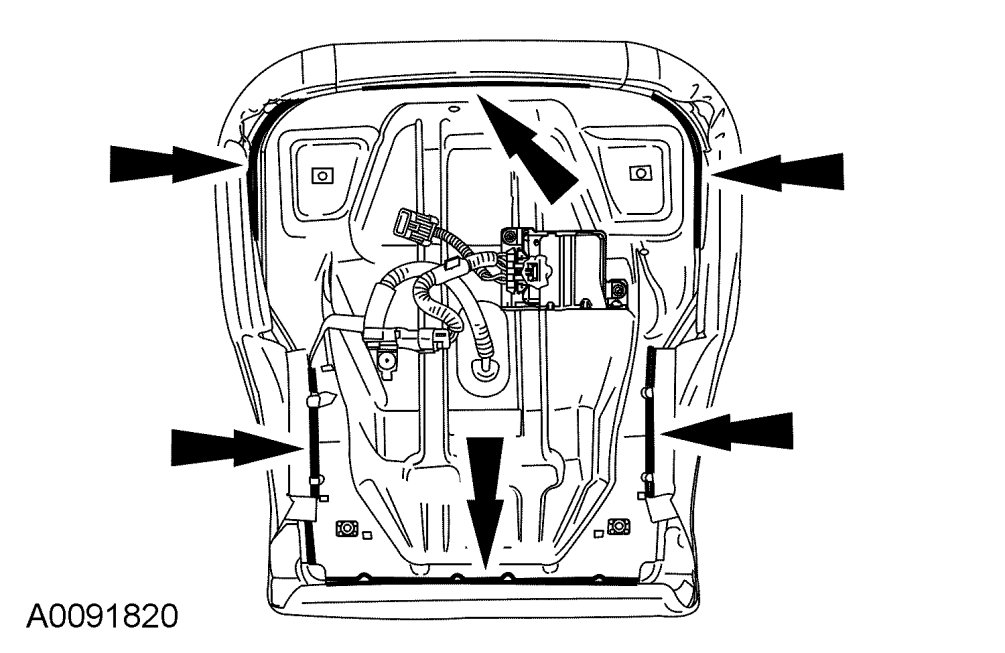 A0091820