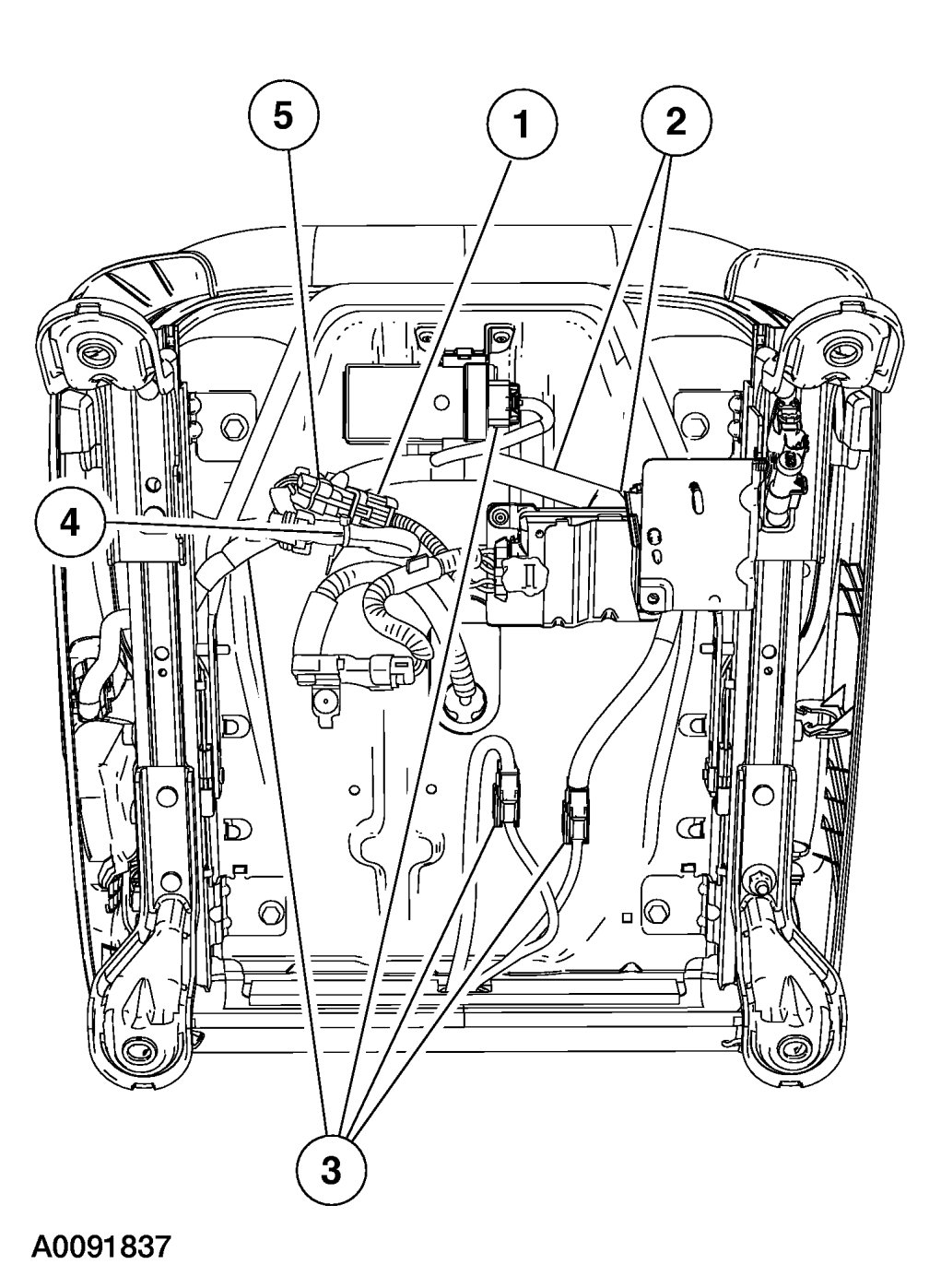 5
1
2
4
3
A0091837