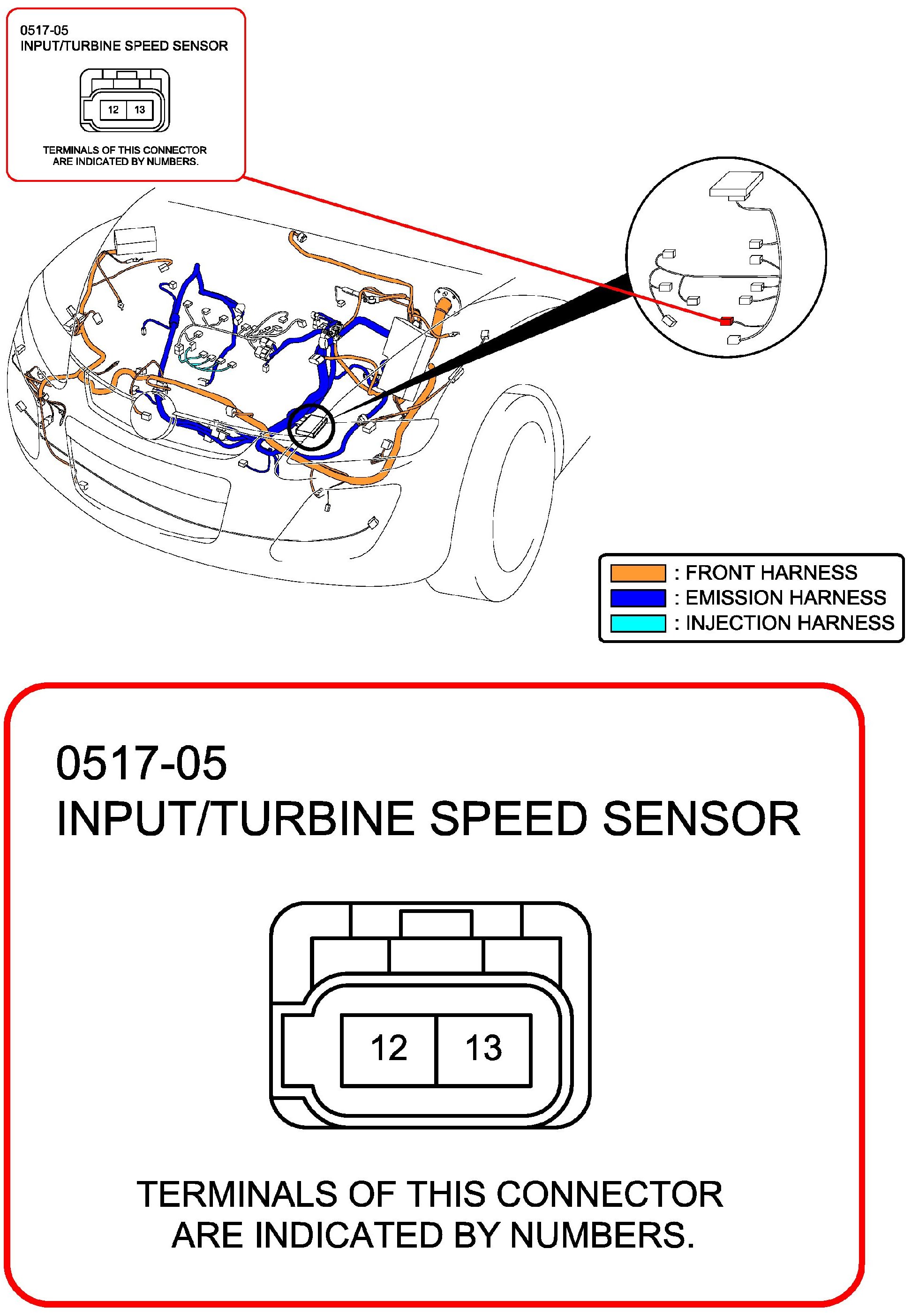 0517-05
INPUT/TURBINE SPEED SENSOR

12 13

TERMINALS OF THIS CONNECTOR ARE INDICATED BY NUMBERS.

: FRONT HARNESS
: EMISSION HARNESS
: INJECTION HARNESS

0517-05
INPUT/TURBINE SPEED SENSOR

12 13

TERMINALS OF THIS CONNECTOR ARE INDICATED BY NUMBERS.