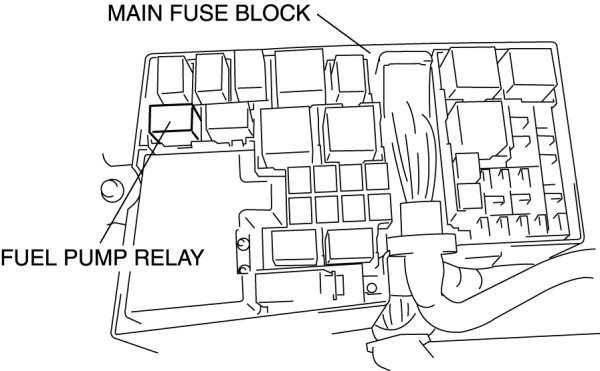 MAIN FUSE BLOCK

FUEL PUMP RELAY