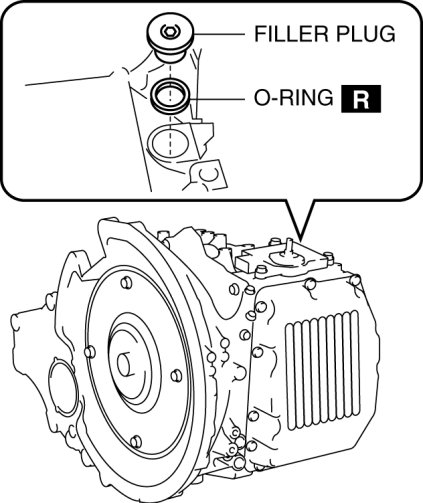 FILLER PLUG

O-RING R