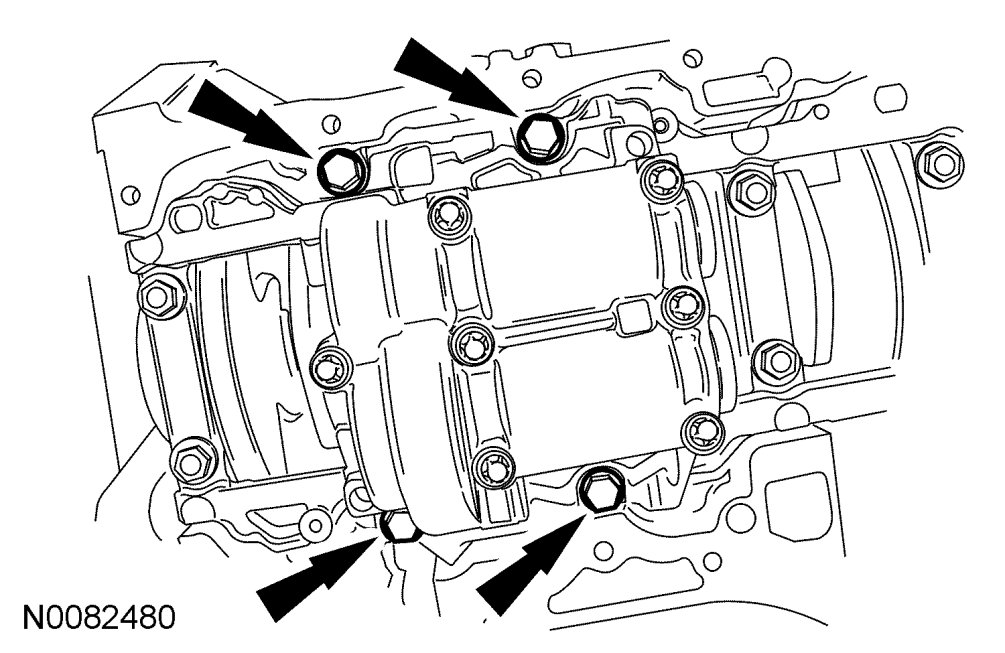 N0082480