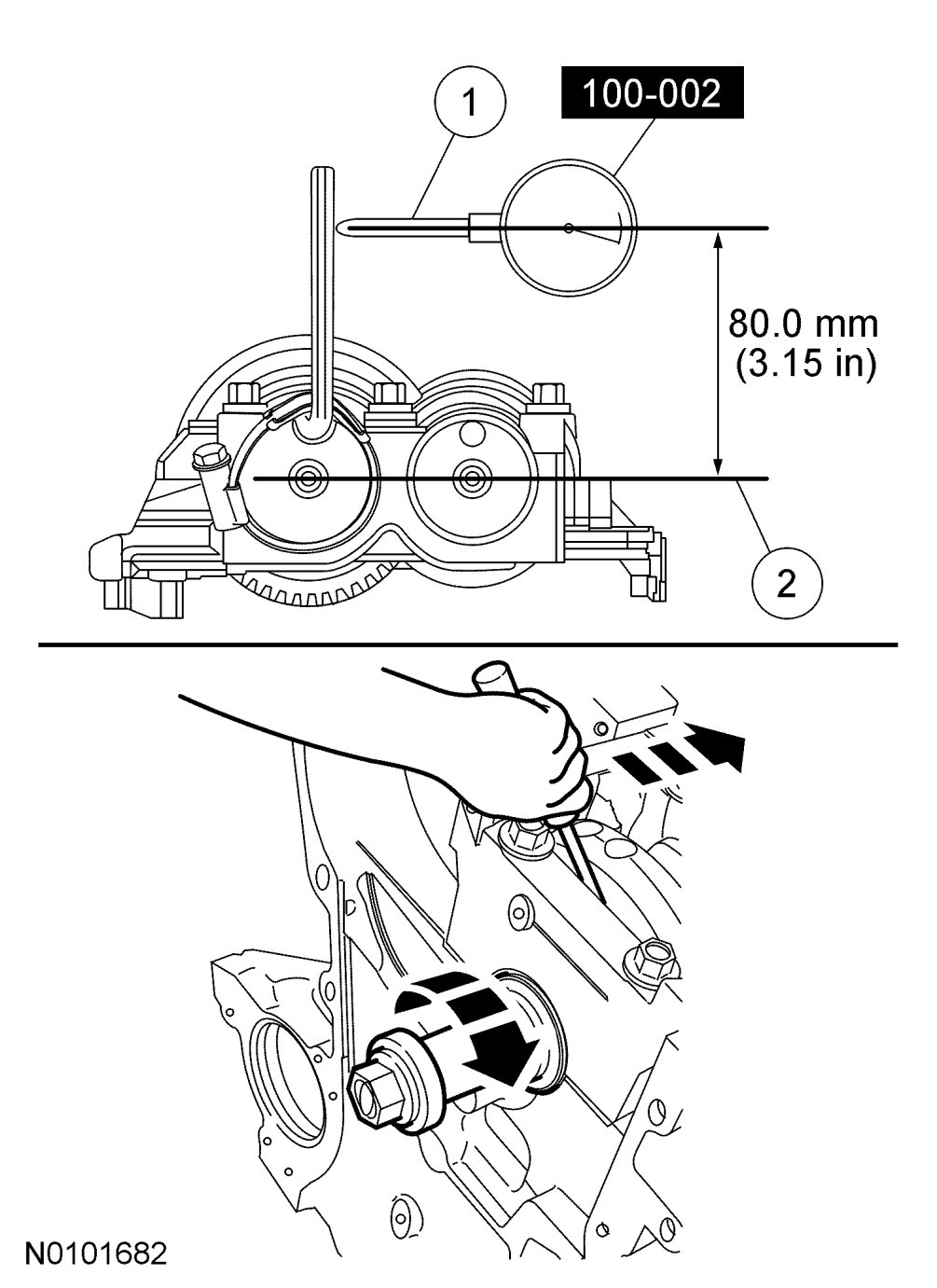 1

100-002

80.0 mm
(3.15 in)

2

N0101682