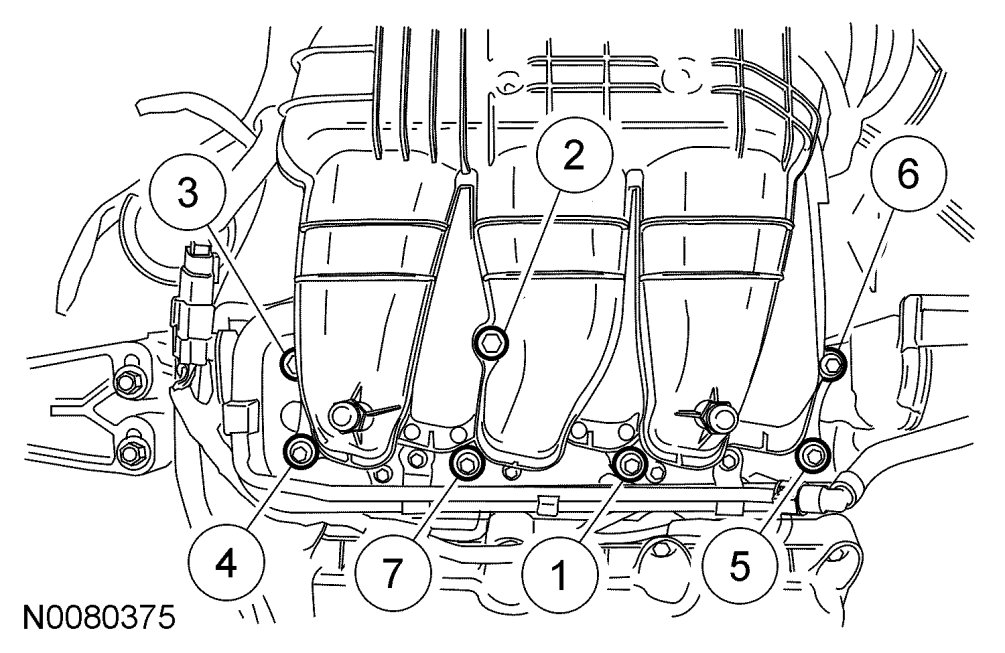 3
2
6
4
7
1
5
N0080375