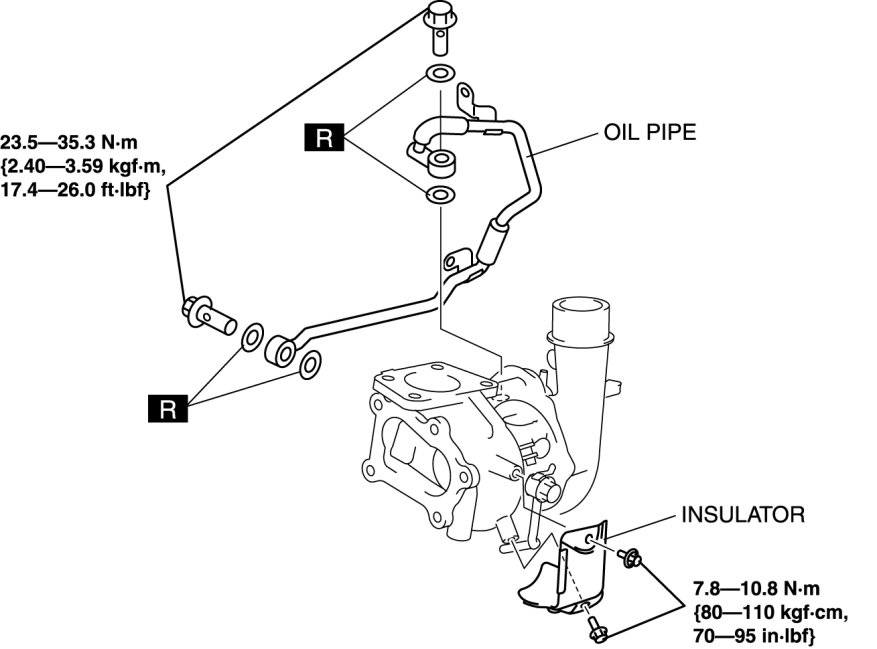 23.5—35.3 N·m
{2.40—3.59 kgf·m,
17.4—26.0 ft·lbf}

R

OIL PIPE

R

INSULATOR

7.8—10.8 N·m
{80—110 kgf·cm,
70—95 in·lbf}