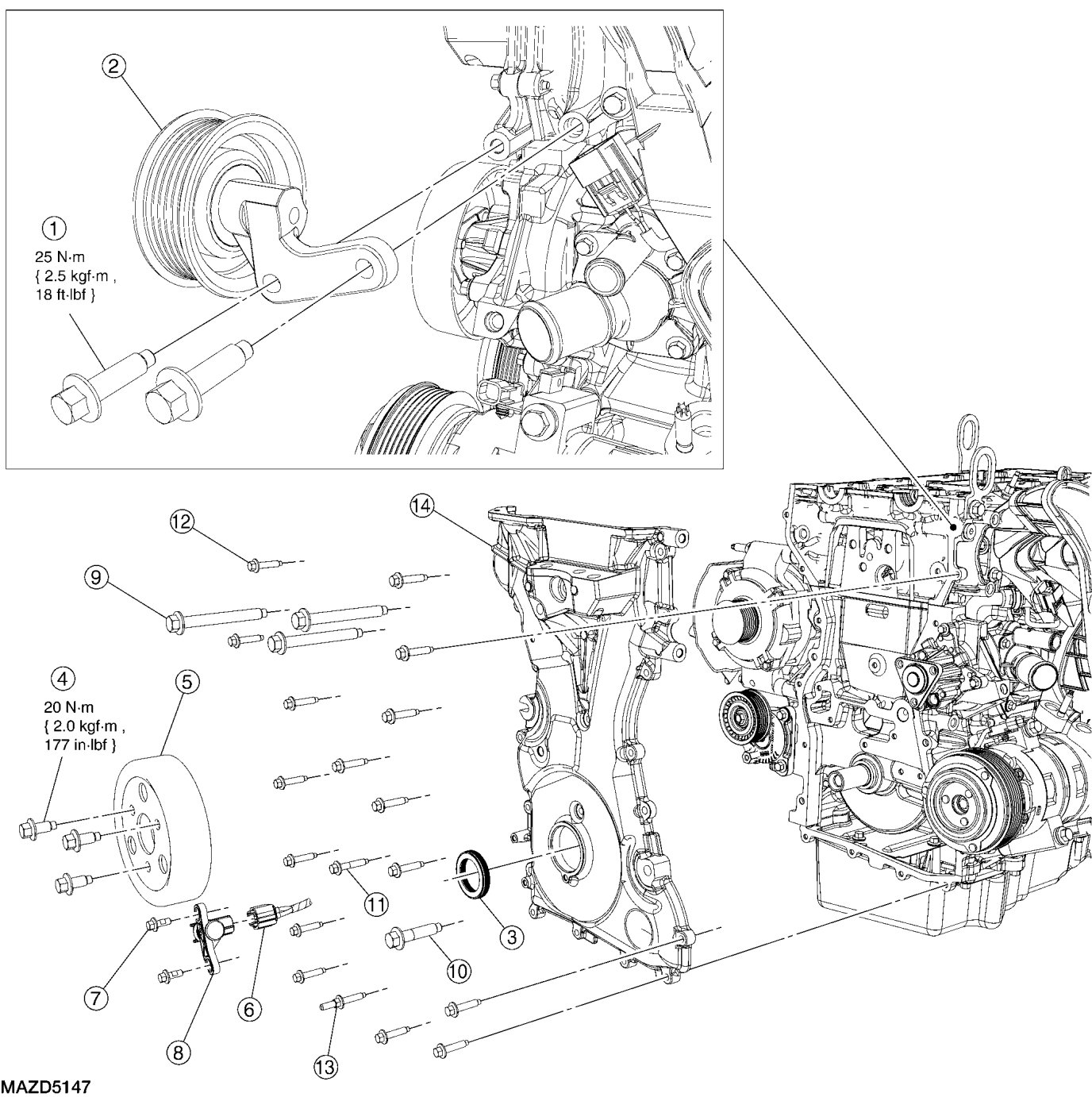 2

1
25 N·m
{ 2.5 kgf·m ,
18 ft·lbf }

12

14

9

4
20 N·m
{ 2.0 kgf·m ,
177 in·lbf }

5

11

3

10

7

6

8

13

MAZD5147