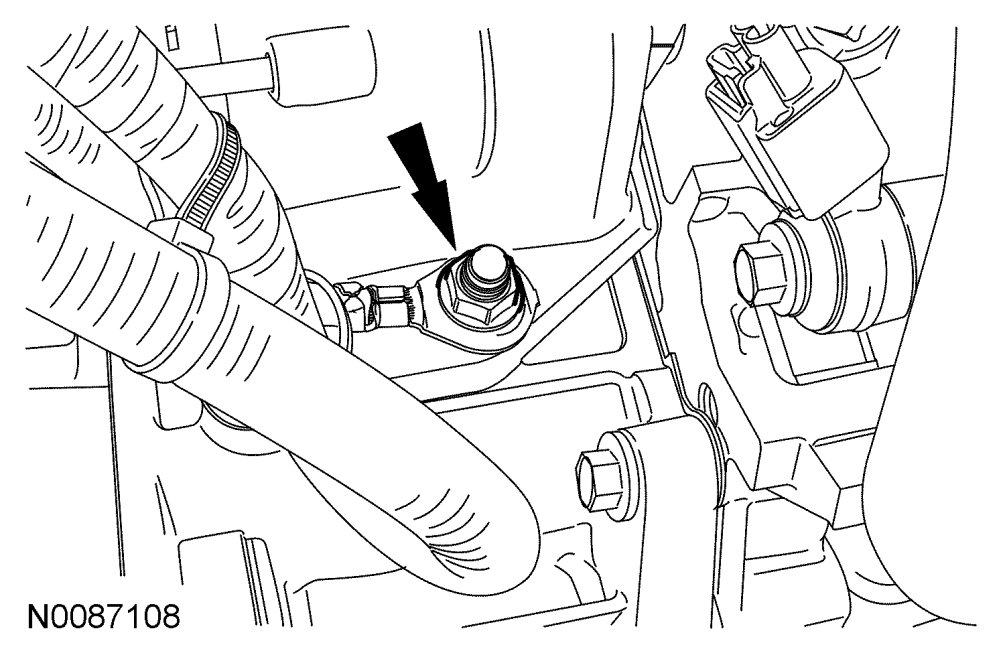 N0087108