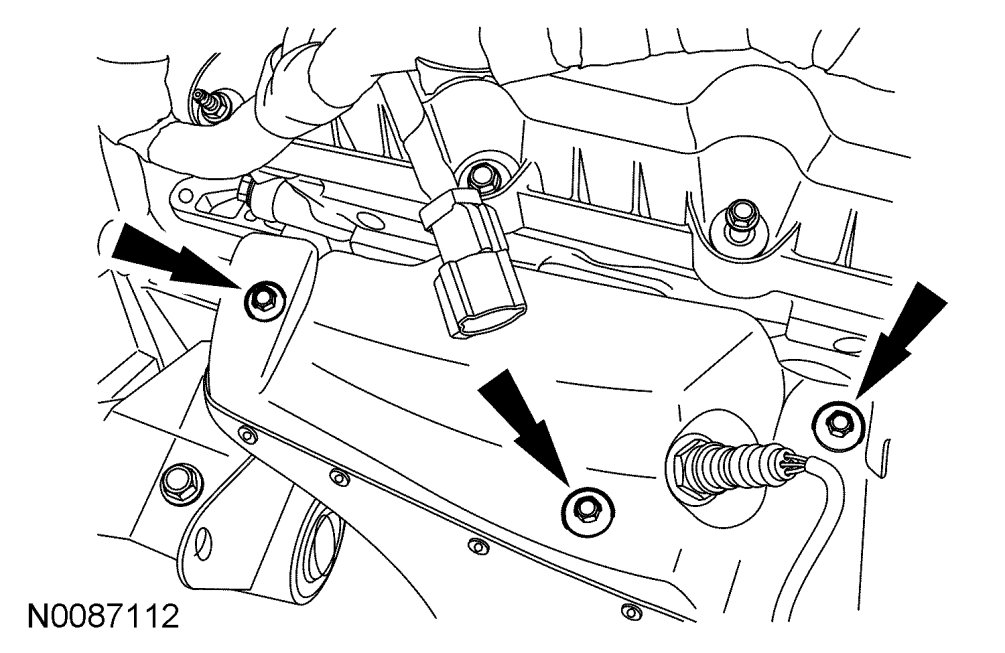 N0087112