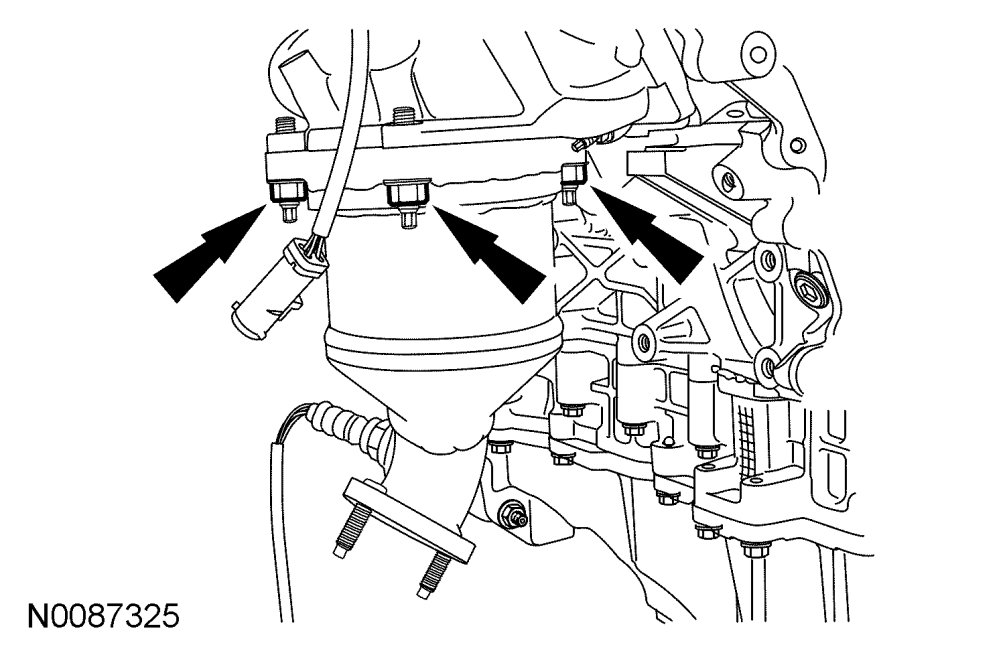 N0087325