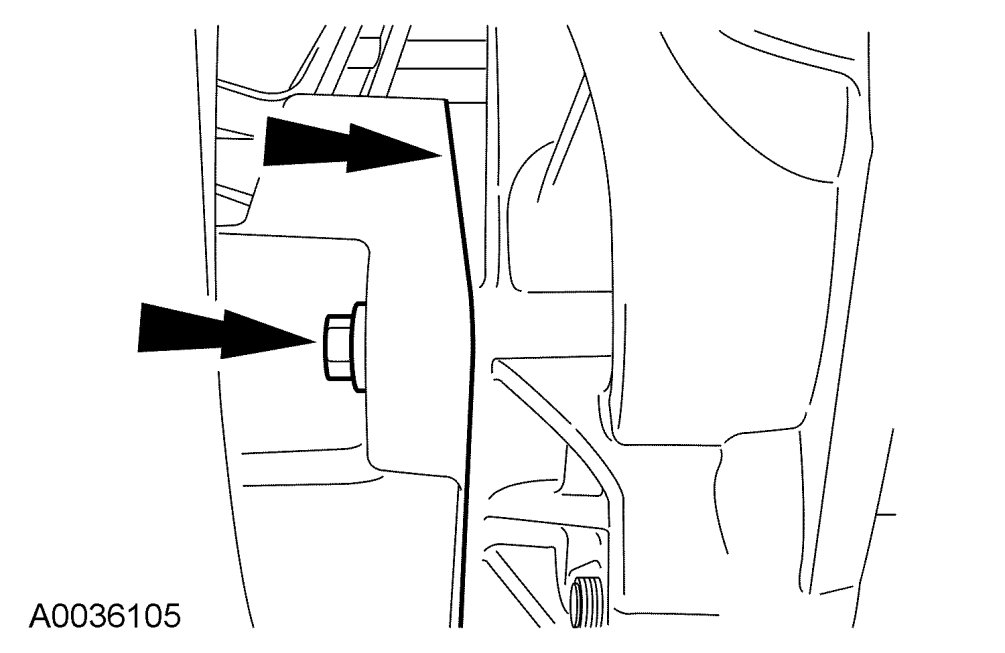 A0036105