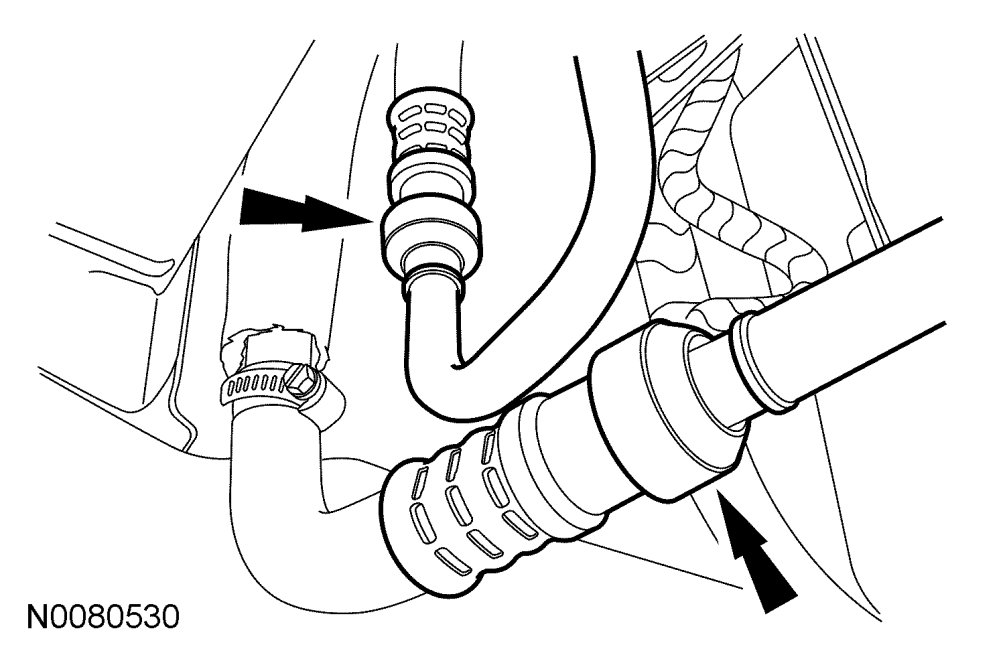 N0080530