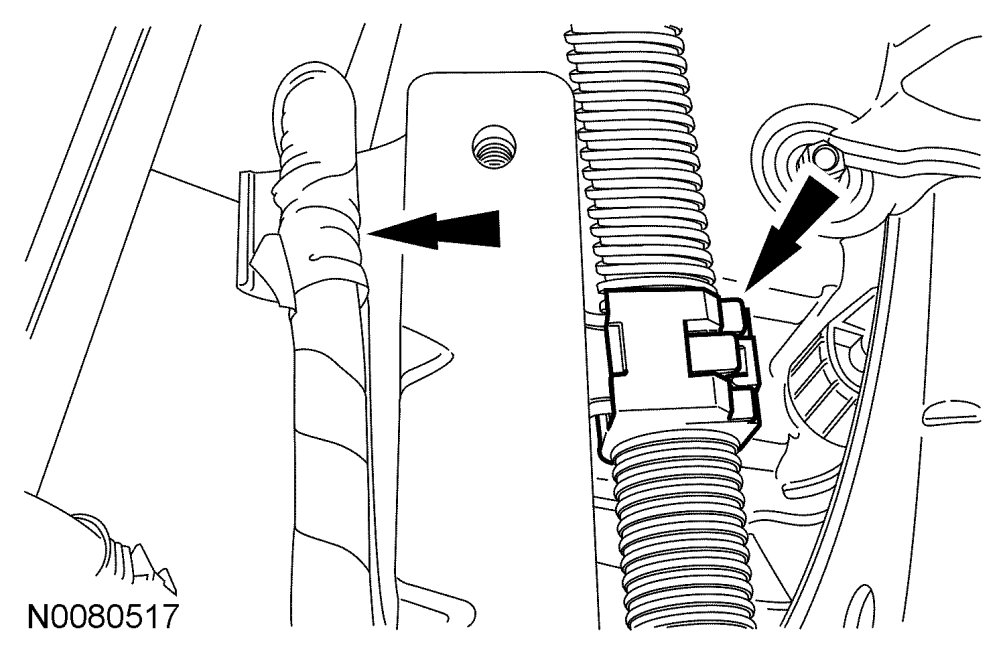 N0080517