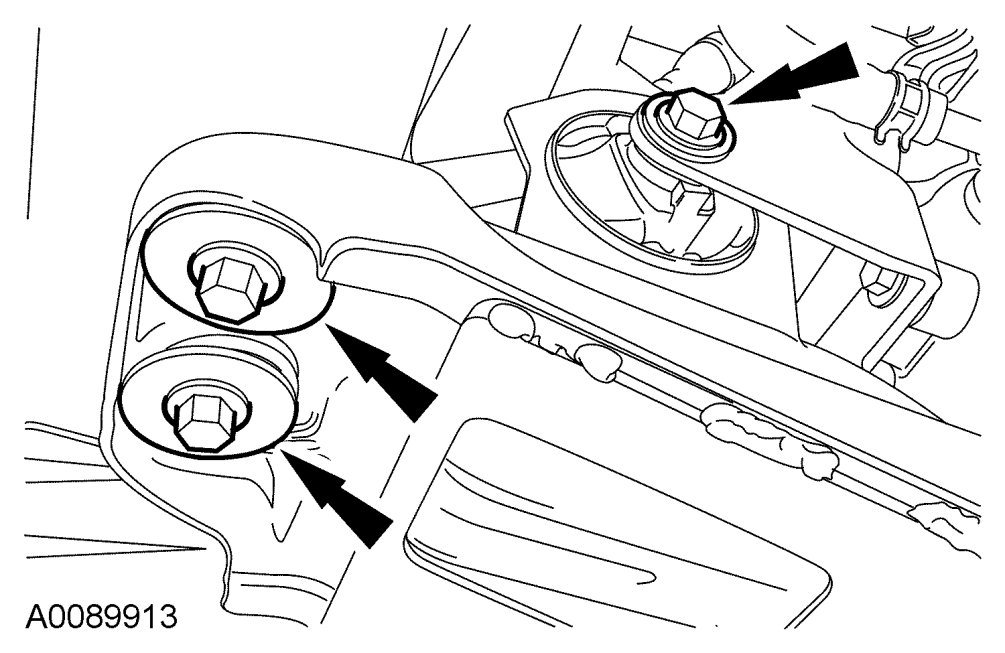 A0089913