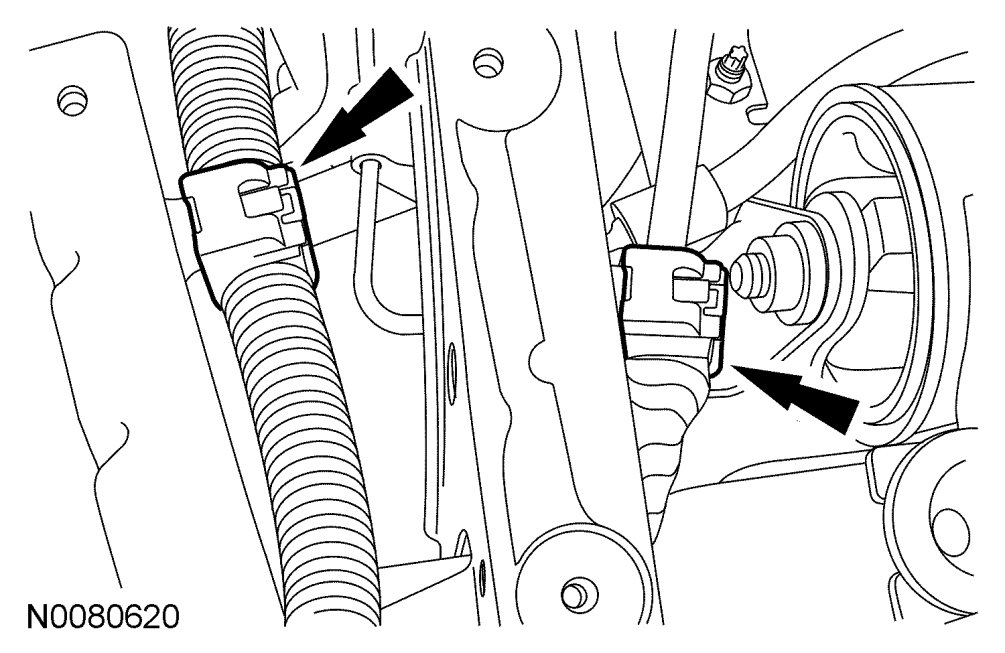 N0080620