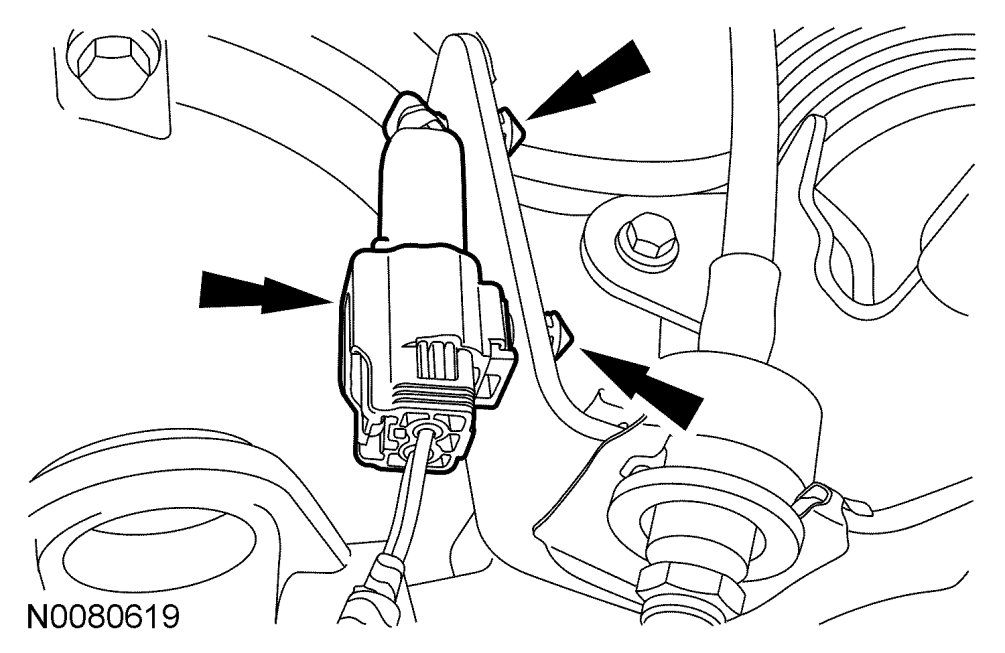 N0080619