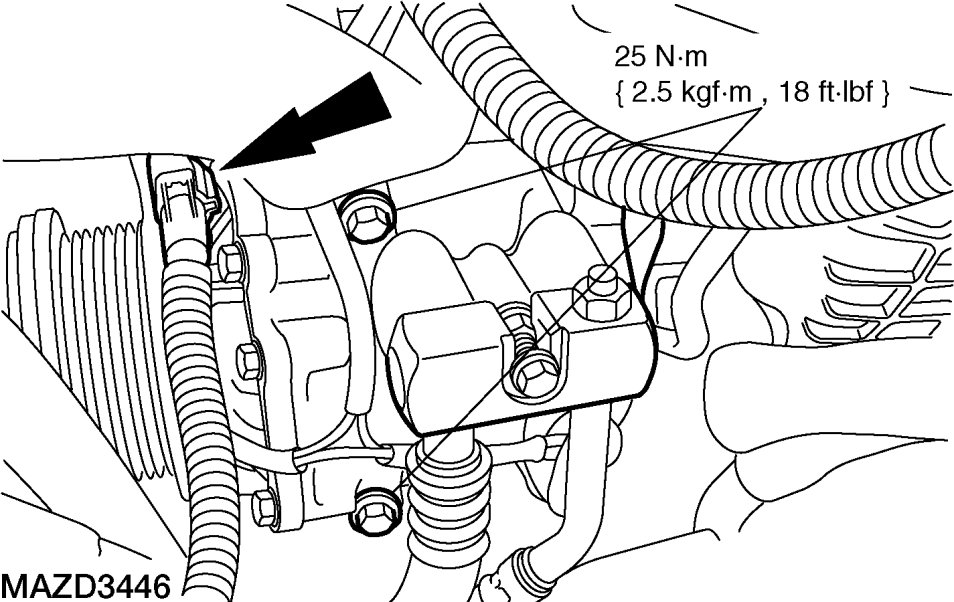 25 N·m
{ 2.5 kgf·m , 18 ft·lbf }

MAZD3446