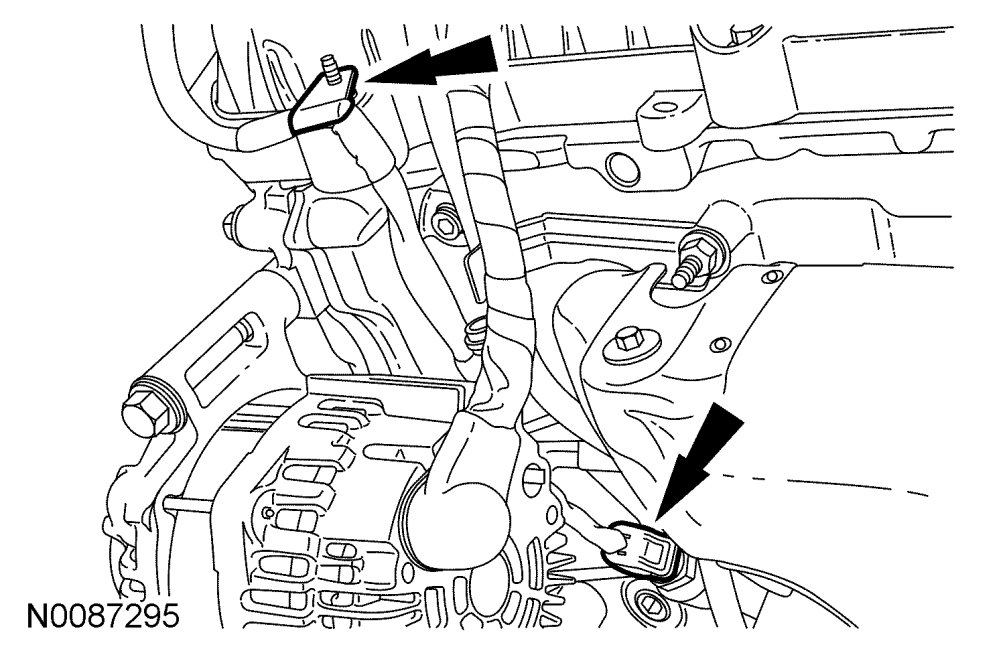 N0087295