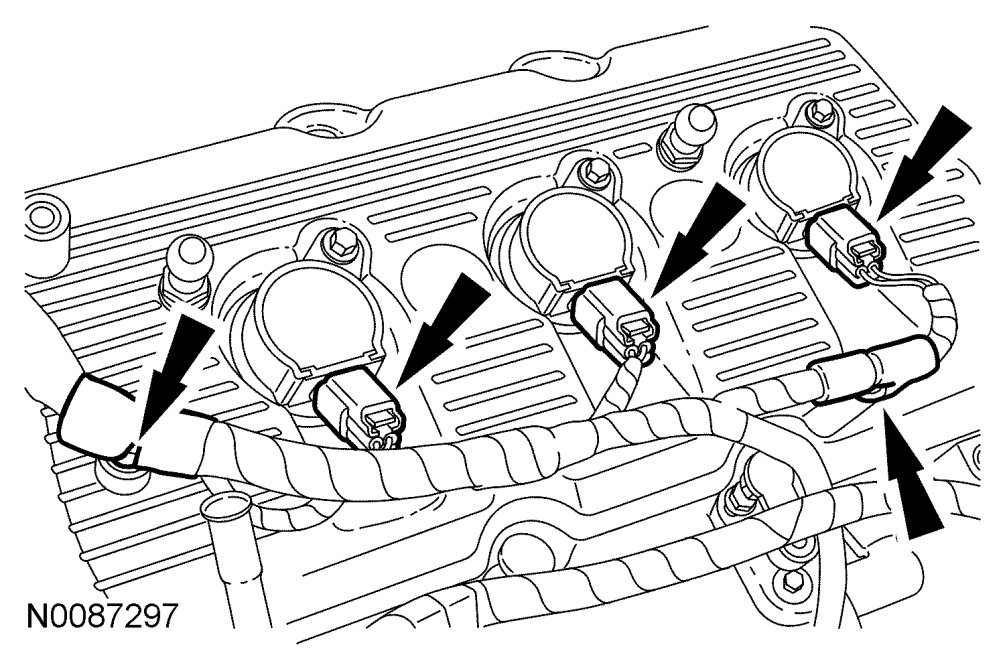 N0087297