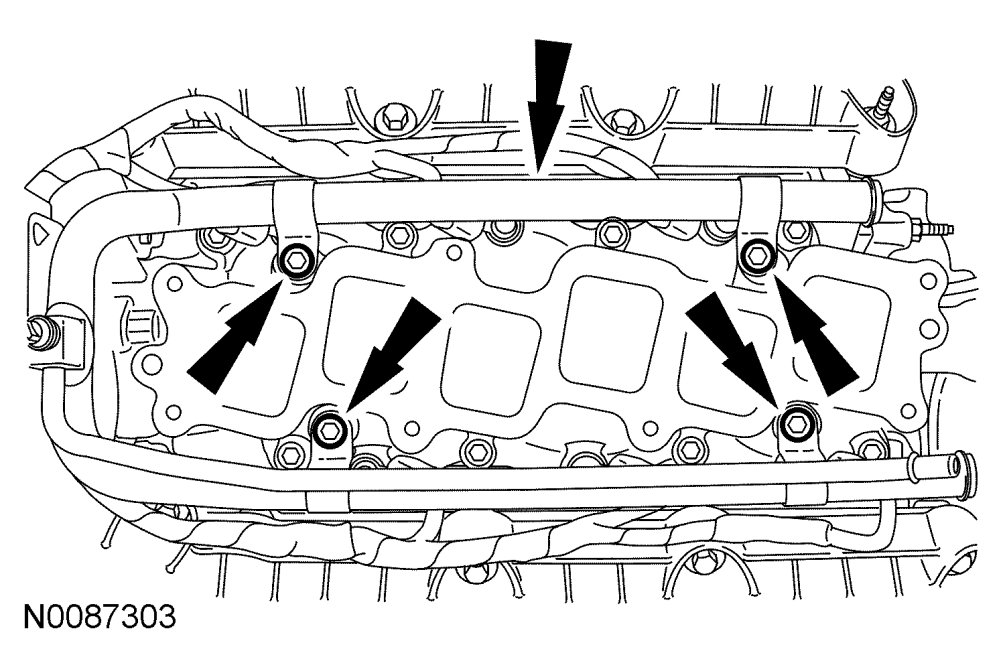 N0087303