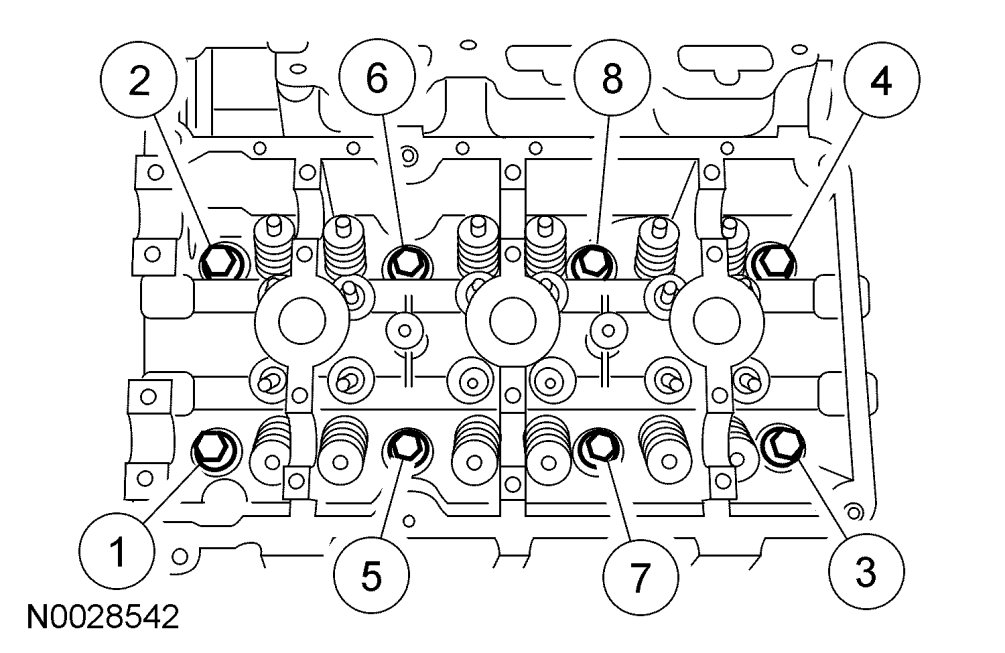 2
6
8
4
1
5
7
3
N0028542