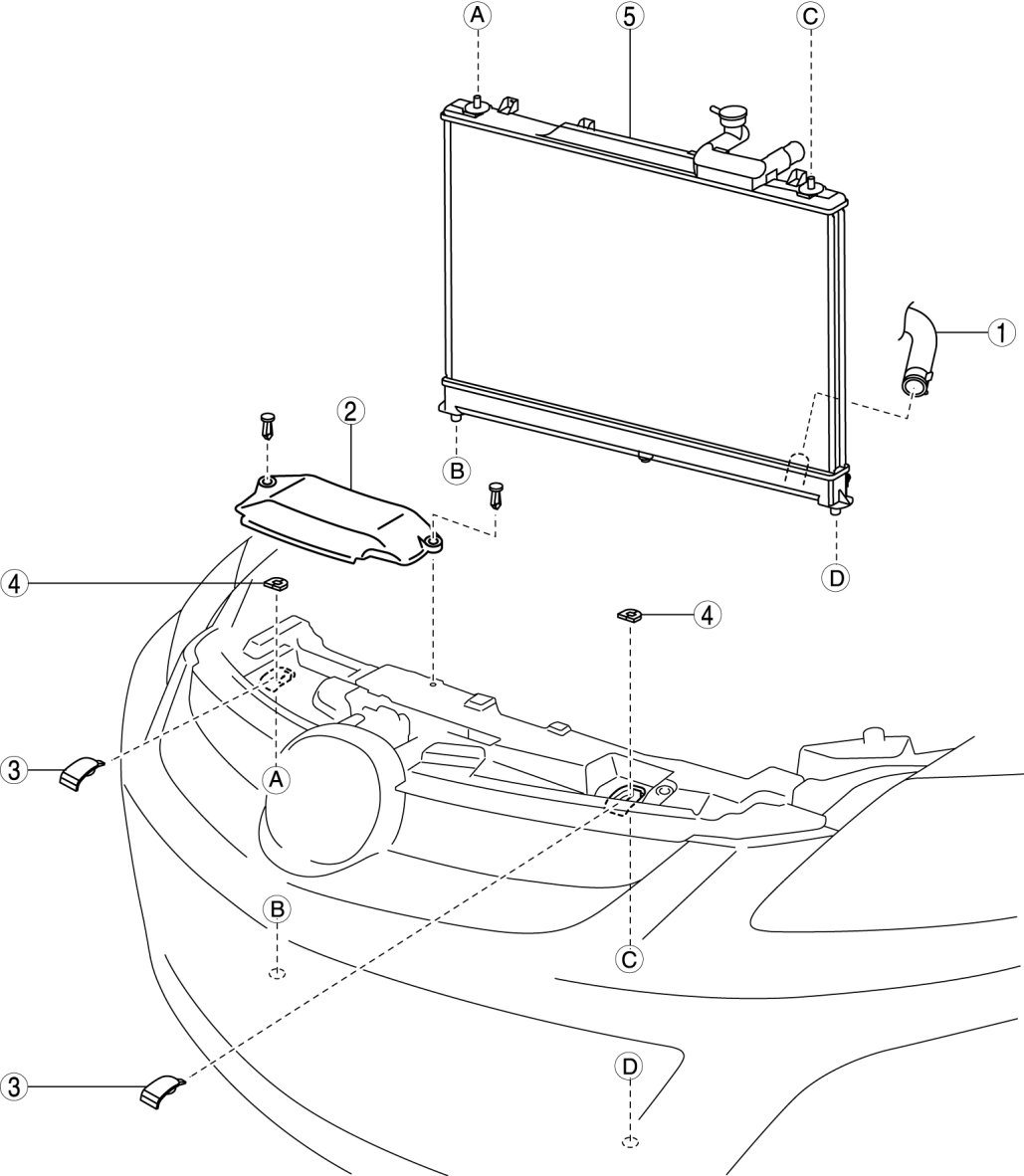 A
5
C
1
2
B
D
4
4
3
A
B
C
3
D