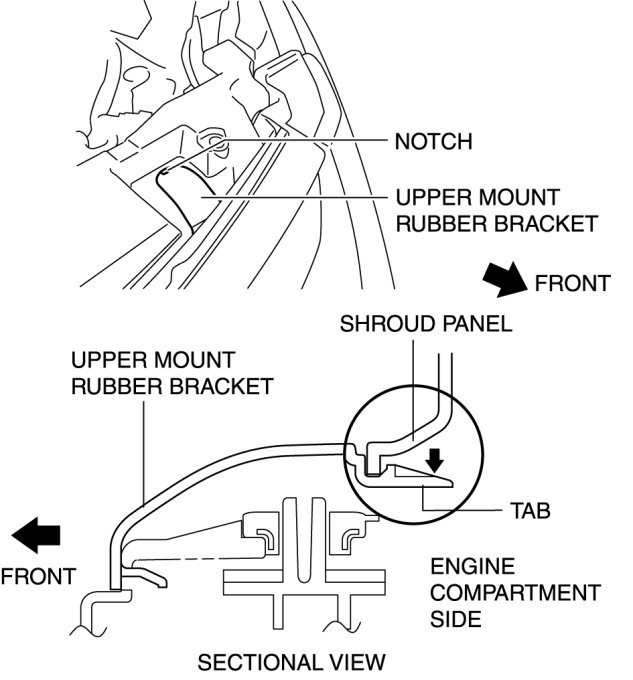 NOTCH

UPPER MOUNT RUBBER BRACKET

FRONT

SHROUD PANEL

UPPER MOUNT RUBBER BRACKET

TAB

FRONT

ENGINE COMPARTMENT SIDE

SECTIONAL VIEW