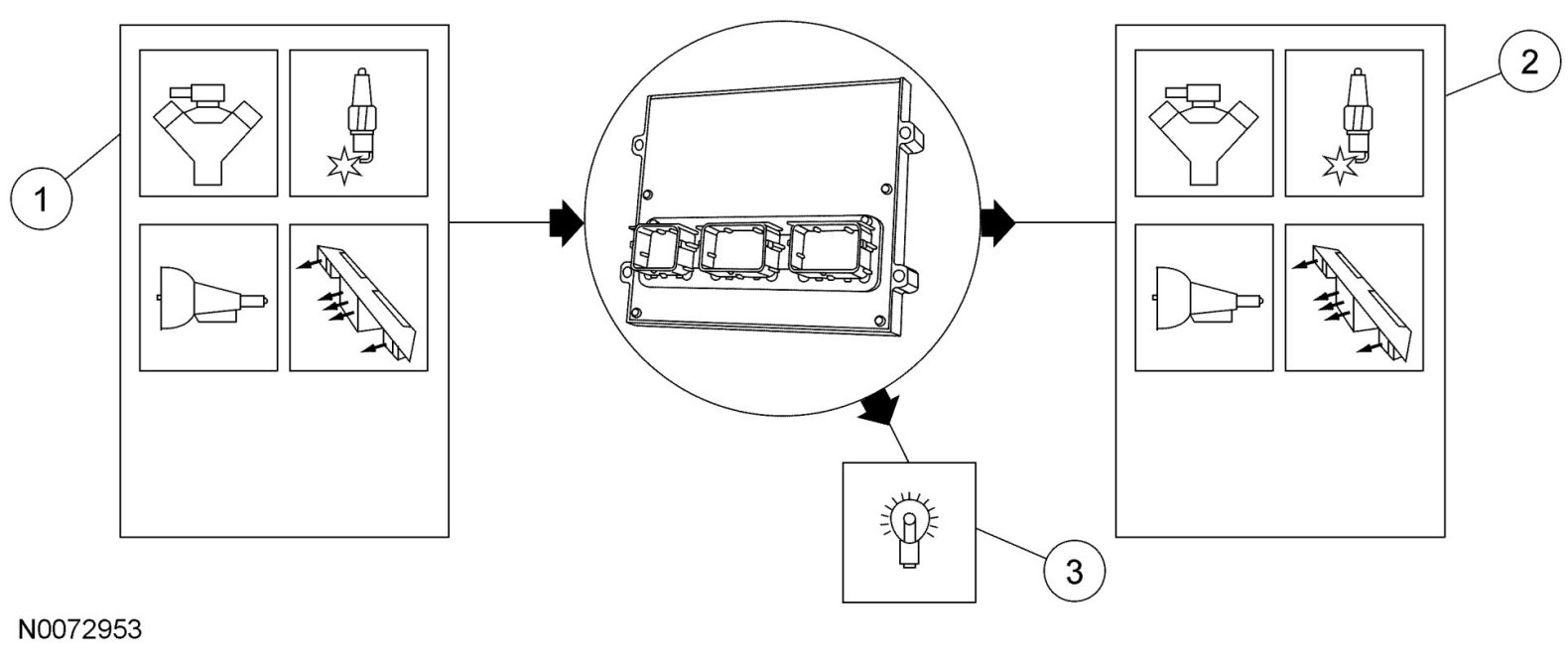 1

2

3

N0072953