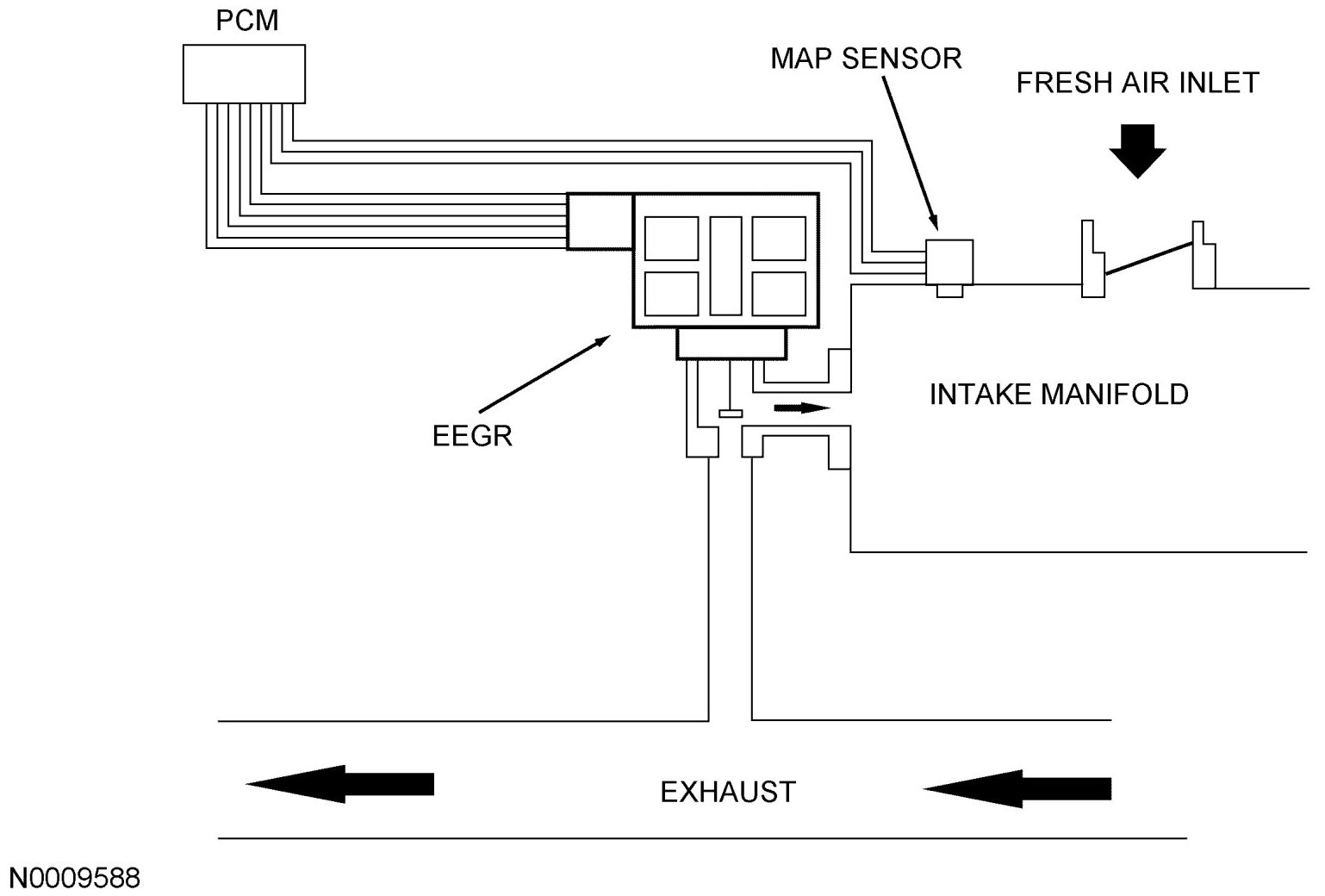 PCM

MAP SENSOR

FRESH AIR INLET

INTAKE MANIFOLD

EEGR

EXHAUST

N0009588