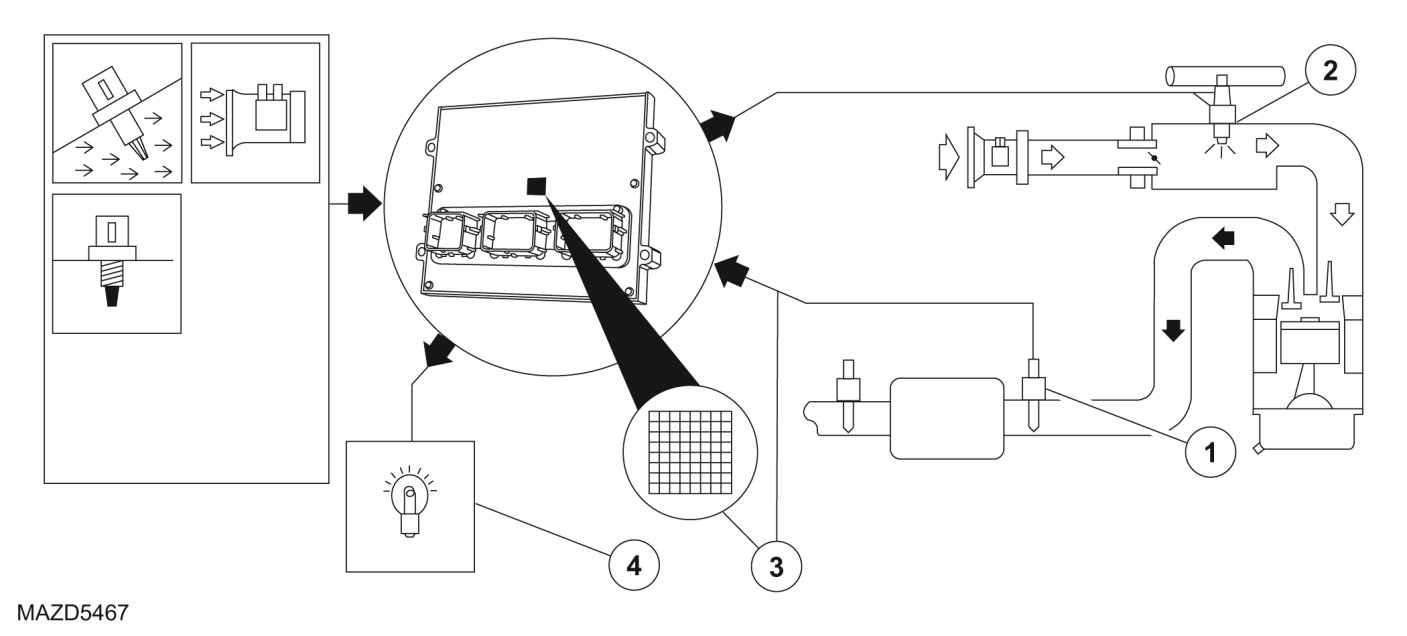 2

1

4

3

MAZD5467